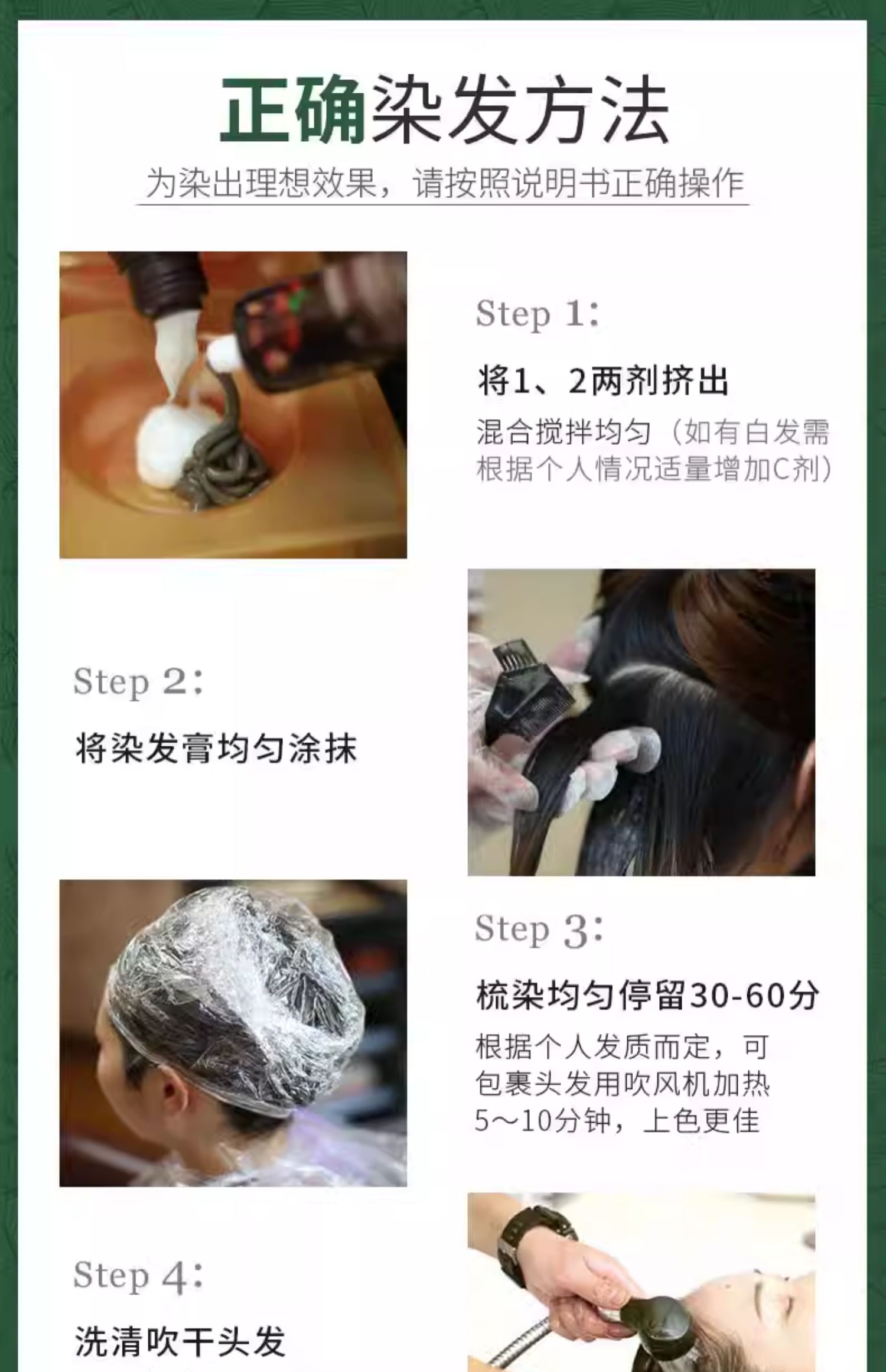 正确染发方法

为染出理想效果，请按照说明书正确操作

Step 1：

将1、2两剂挤出

混合搅拌均匀（如有白发需根据个人情况适量增加C剂）

Step 2：

将染发膏均匀涂抹

Step 3：

梳染均匀停留30-60分

根据个人发质而定，可包裹头发用吹风机加热5～10分钟，上色更佳

Step 4：

洗清吹干头发