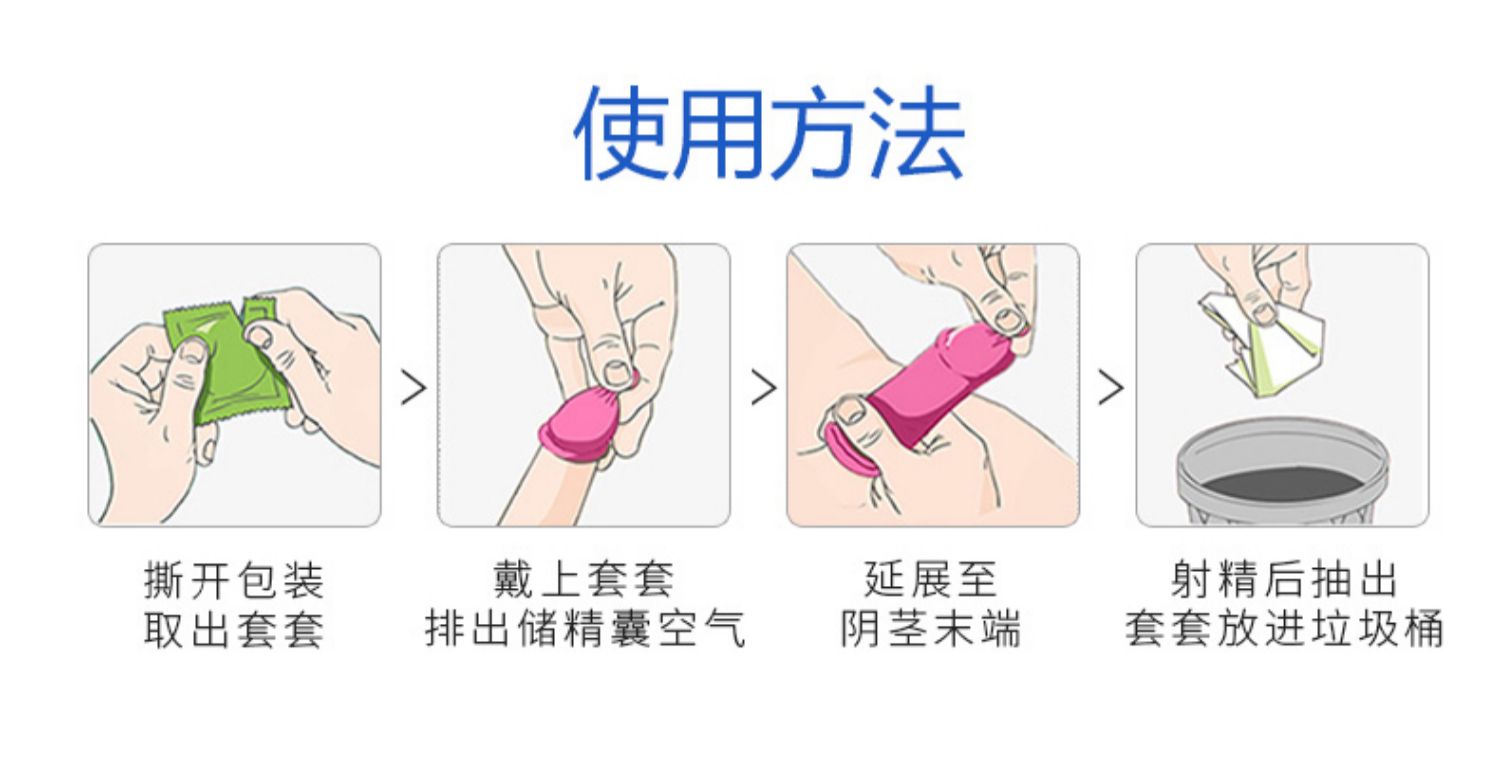 使用方法

撕开包装
取出套套

>

戴上套套
排出储精囊空气

>

延展至
阴茎末端

>

射精后抽出
套套放进垃圾桶