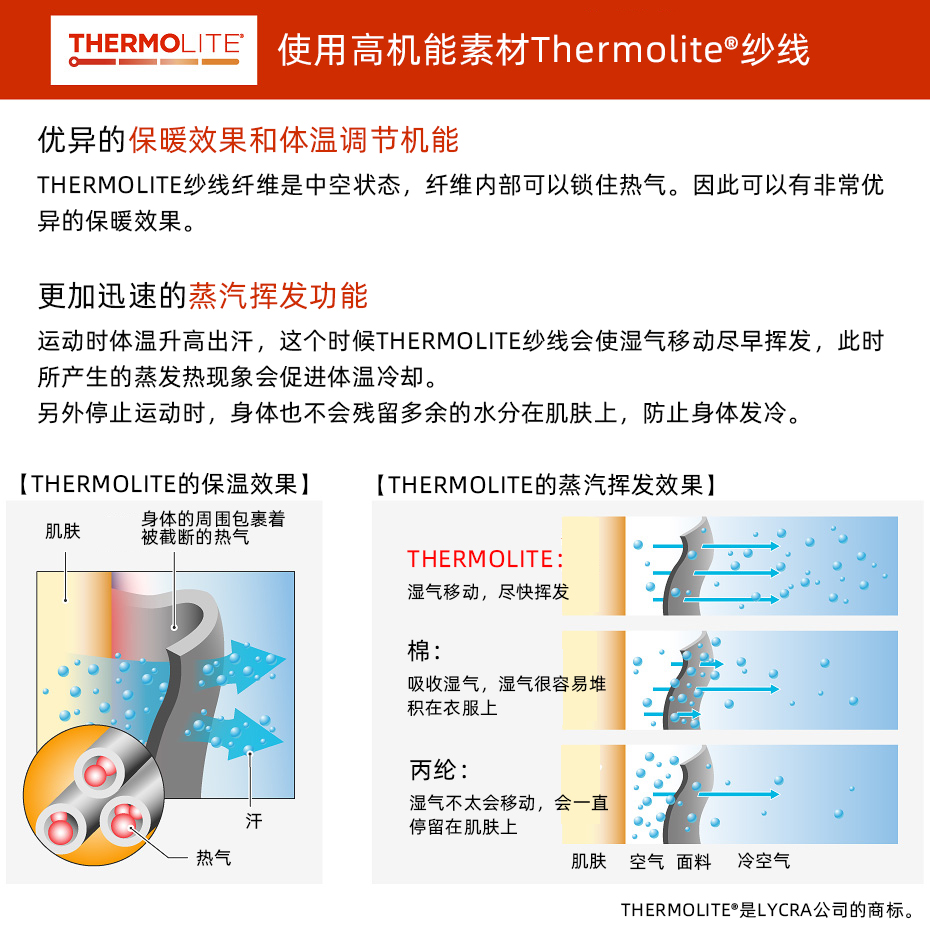 THERMOLITE®

使用高机能素材Thermolite®纱线

优异的保暖效果和体温调节机能

THERMOLITE纱线纤维是中空状态，纤维内部可以锁住热气。因此可以有非常优异的保暖效果。

更加迅速的蒸汽挥发功能

运动时体温升高出汗，这个时候THERMOLITE纱线会使湿气移动尽早挥发，此时所产生的蒸发热现象会促进体温冷却。
另外停止运动时，身体也不会残留多余的水分在肌肤上，防止身体发冷。

【THERMOLITE的保温效果】

肌肤

身体的周围包裹着被截断的热气

汗

热气

【THERMOLITE的蒸汽挥发效果】

THERMOLITE：
湿气移动，尽快挥发

棉：
吸收湿气，湿气很容易堆积在衣服上

丙纶：
湿气不太会移动，会一直停留在肌肤上

肌肤　空气　面料　冷空气

THERMOLITE®是LYCRA公司的商标。