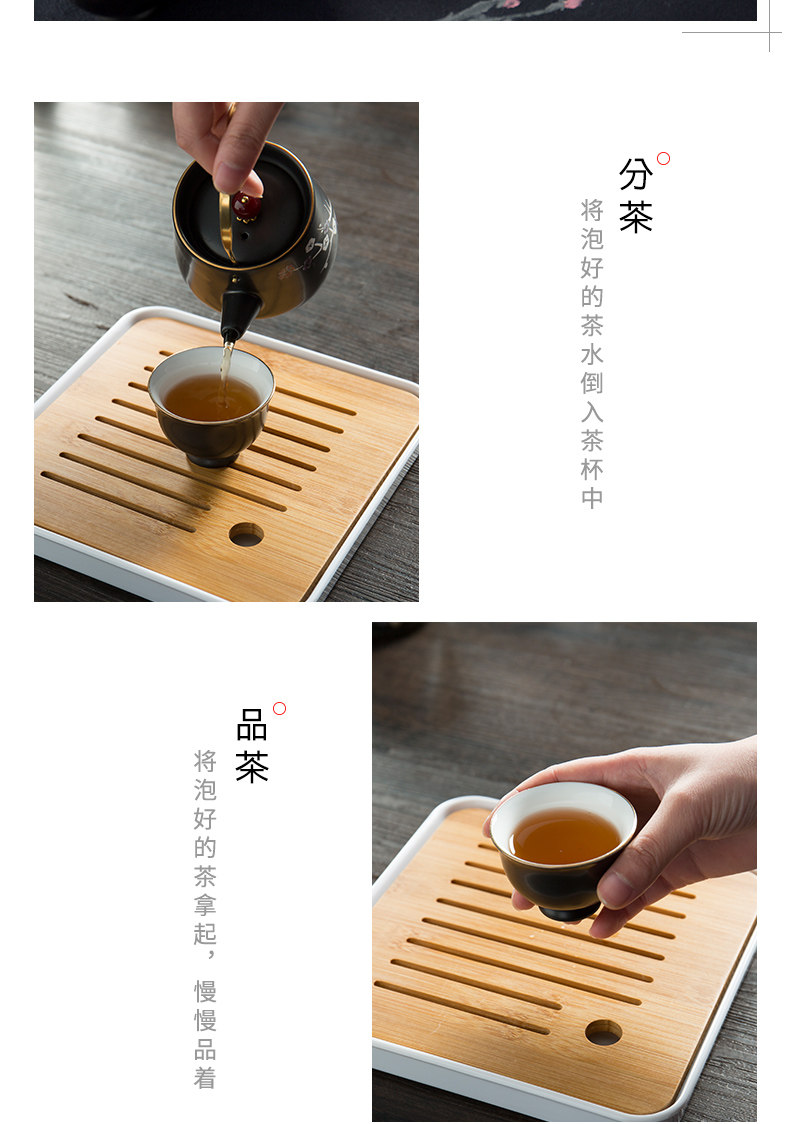 分茶

将泡好的茶水倒入茶杯中

品茶

将泡好的茶拿起，慢慢品着