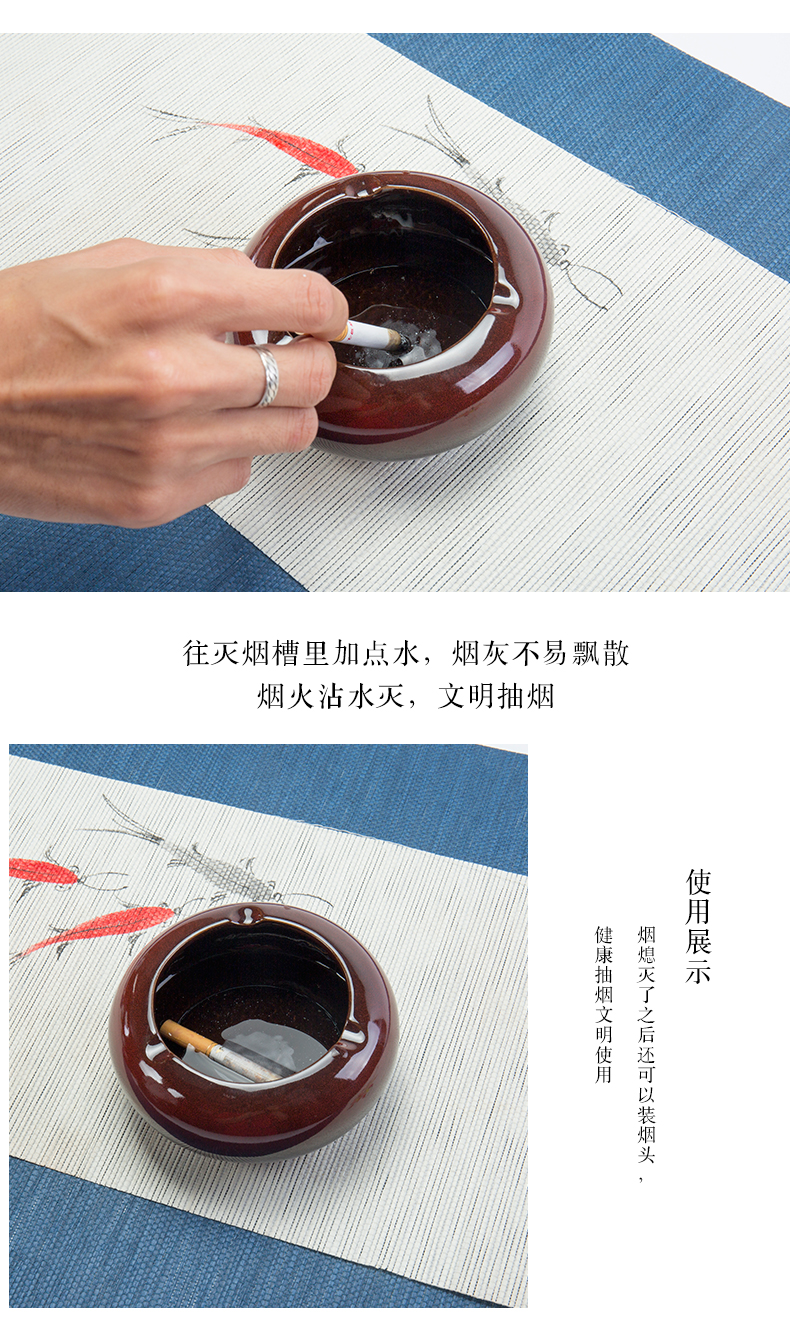 往灭烟槽里加点水，烟灰不易飘散
烟火沾水灭，文明抽烟

使用展示

烟熄灭了之后还可以装烟头，
健康抽烟文明使用