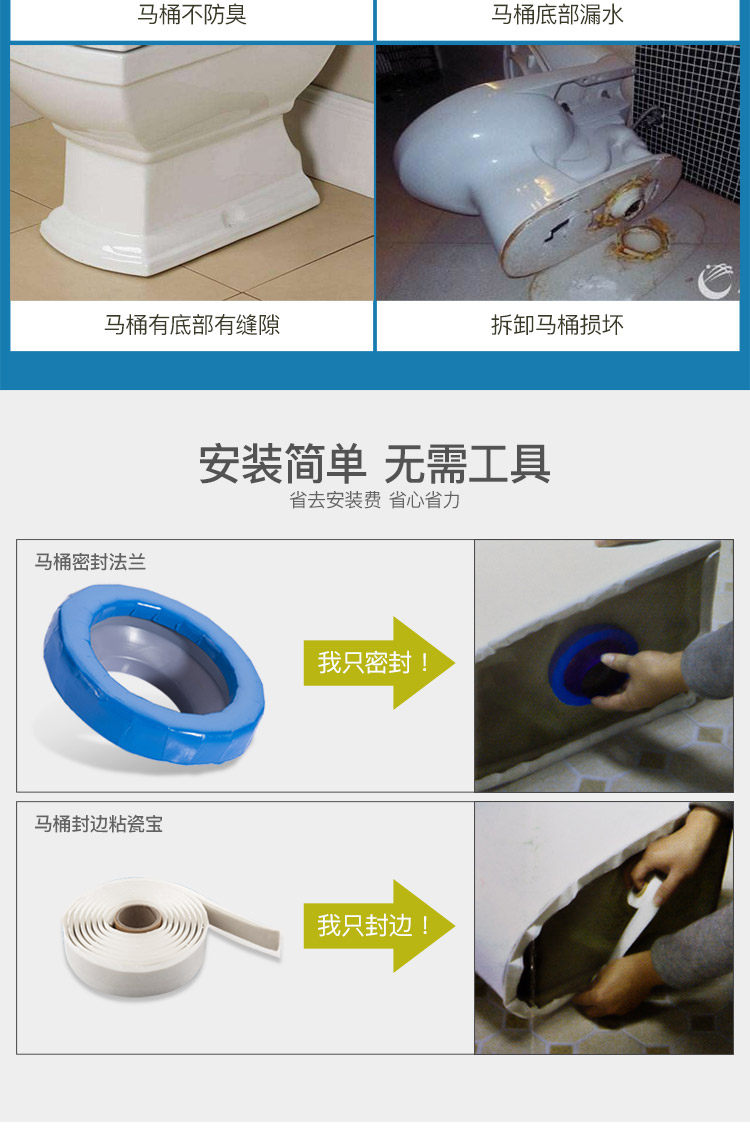 马桶不防臭

马桶底部漏水

马桶有底部有缝隙

拆卸马桶损坏

安装简单 无需工具

省去安装费 省心省力

马桶密封法兰

我只密封！

马桶封边粘瓷宝

我只封边！