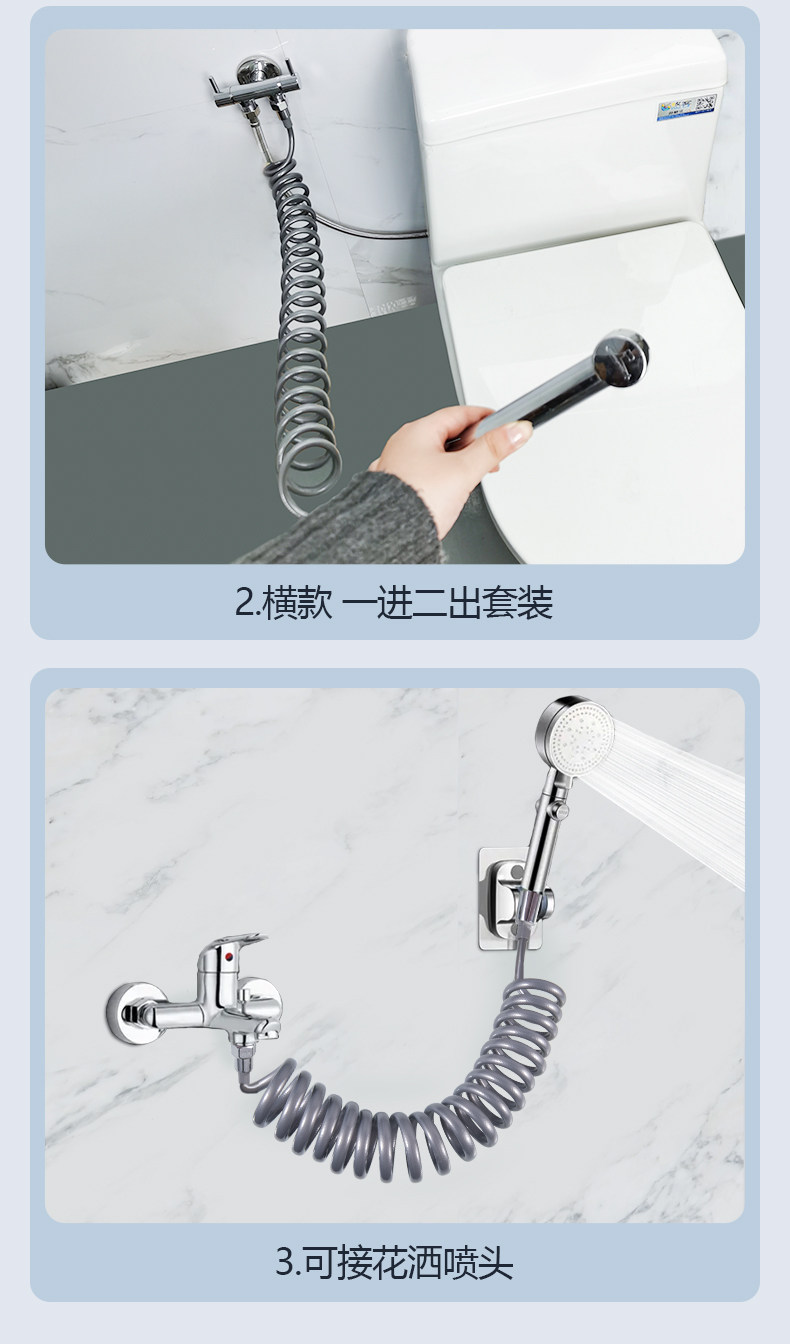 2.横款 一进二出套装

3.可接花洒喷头