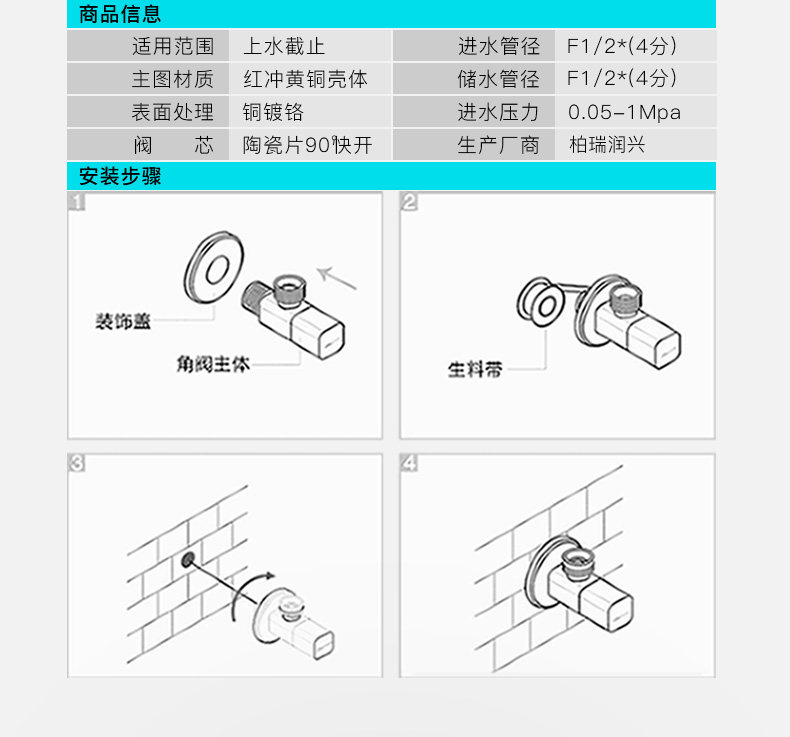 商品信息

| 适用范围 | 上水截止 | 进水管径 | F1/2*(4分) |
|---|---|---|---|
| 主图材质 | 红冲黄铜壳体 | 储水管径 | F1/2*(4分) |
| 表面处理 | 铜镀铬 | 进水压力 | 0.05-1Mpa |
| 阀　　芯 | 陶瓷片90°快开 | 生产厂商 | 柏瑞润兴 |

安装步骤

1
装饰盖
角阀主体

2
生料带

3

4