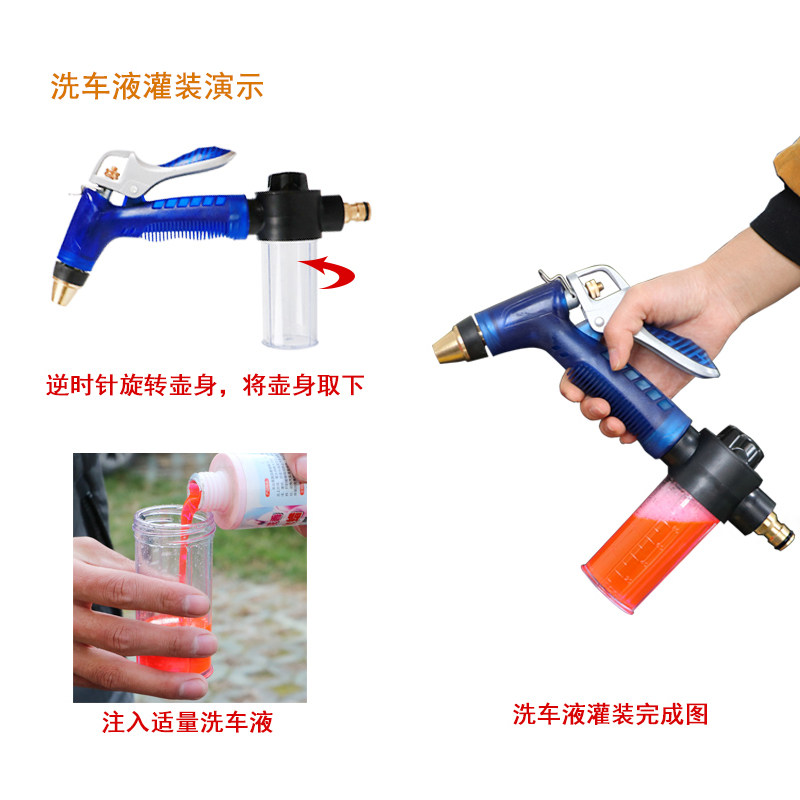 洗车液灌装演示

逆时针旋转壶身，将壶身取下

注入适量洗车液

洗车液灌装完成图