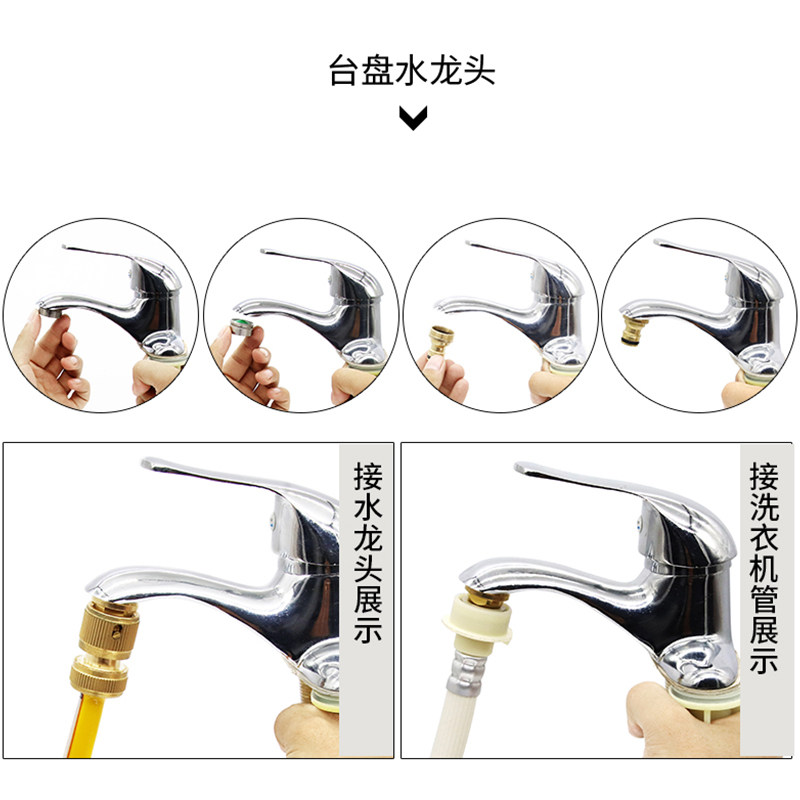 台盘水龙头

接水龙头展示

接洗衣机管展示