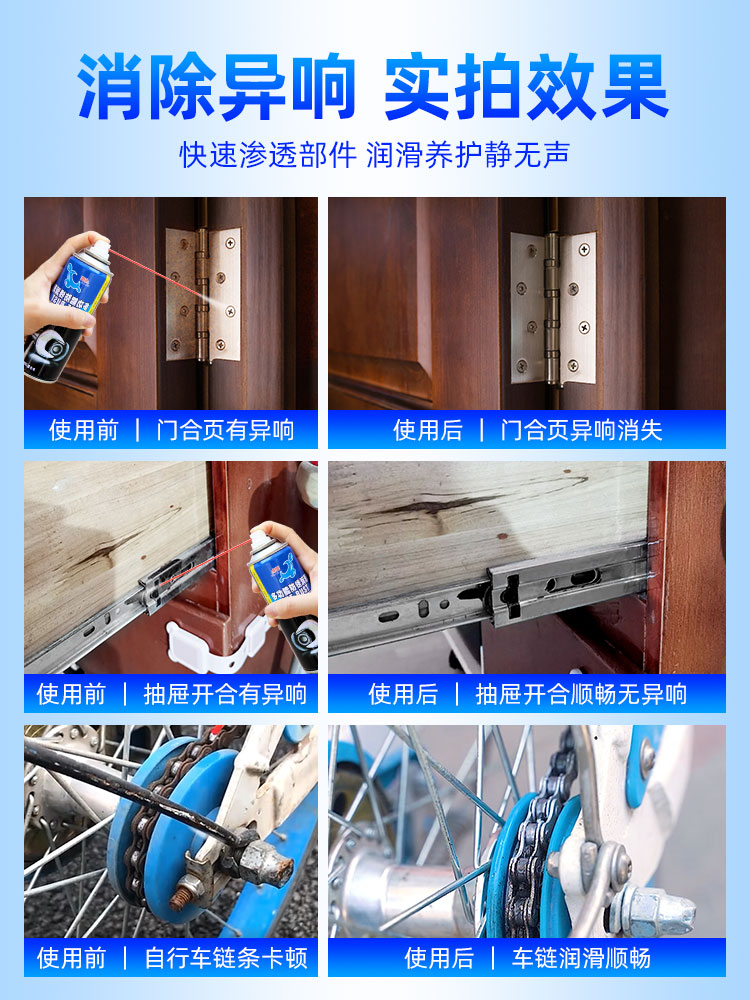 消除异响 实拍效果

快速渗透部件 润滑养护静无声

使用前 | 门合页有异响

使用后 | 门合页异响消失

使用前 | 抽屉开合有异响

使用后 | 抽屉开合顺畅无异响

使用前 | 自行车链条卡顿

使用后 | 车链润滑顺畅