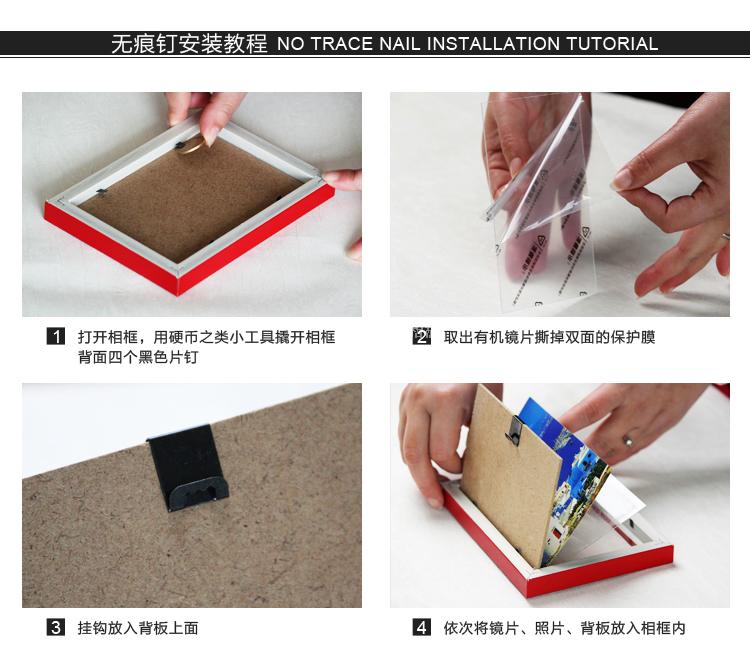 无痕钉安装教程 NO TRACE NAIL INSTALLATION TUTORIAL

1 打开相框，用硬币之类小工具撬开相框背面四个黑色片钉

2 取出有机镜片撕掉双面的保护膜

3 挂钩放入背板上面

4 依次将镜片、照片、背板放入相框内