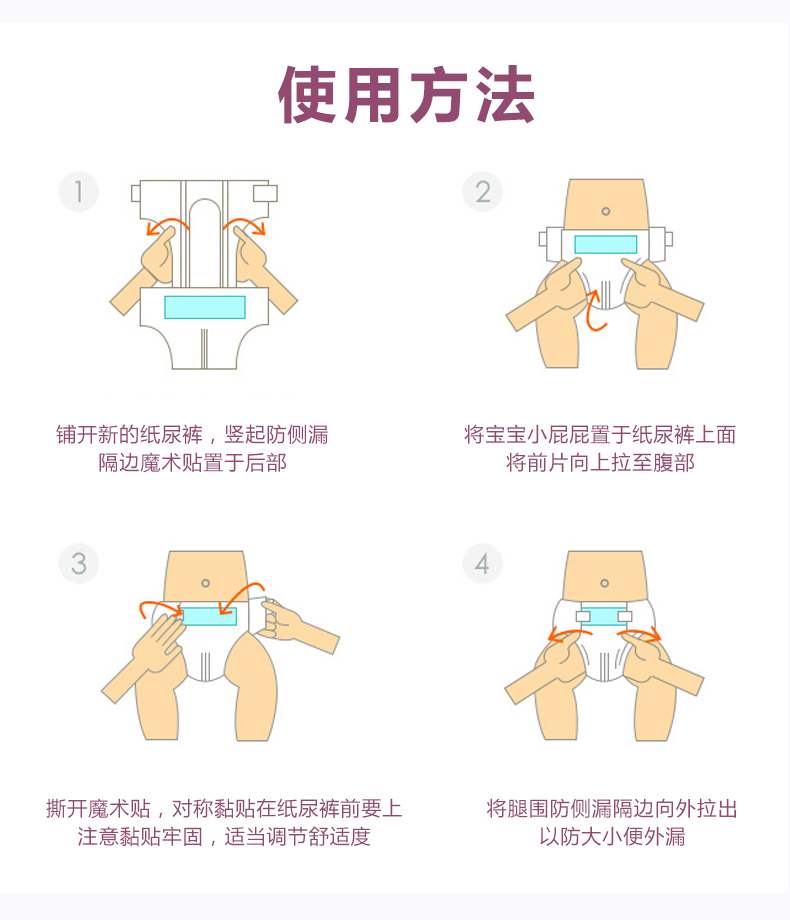 使用方法

1

铺开新的纸尿裤，竖起防侧漏隔边魔术贴置于后部

2

将宝宝小屁屁置于纸尿裤上面将前片向上拉至腹部

3

撕开魔术贴，对称黏贴在纸尿裤前要上注意黏贴牢固，适当调节舒适度

4

将腿围防侧漏隔边向外拉出以防大小便外漏