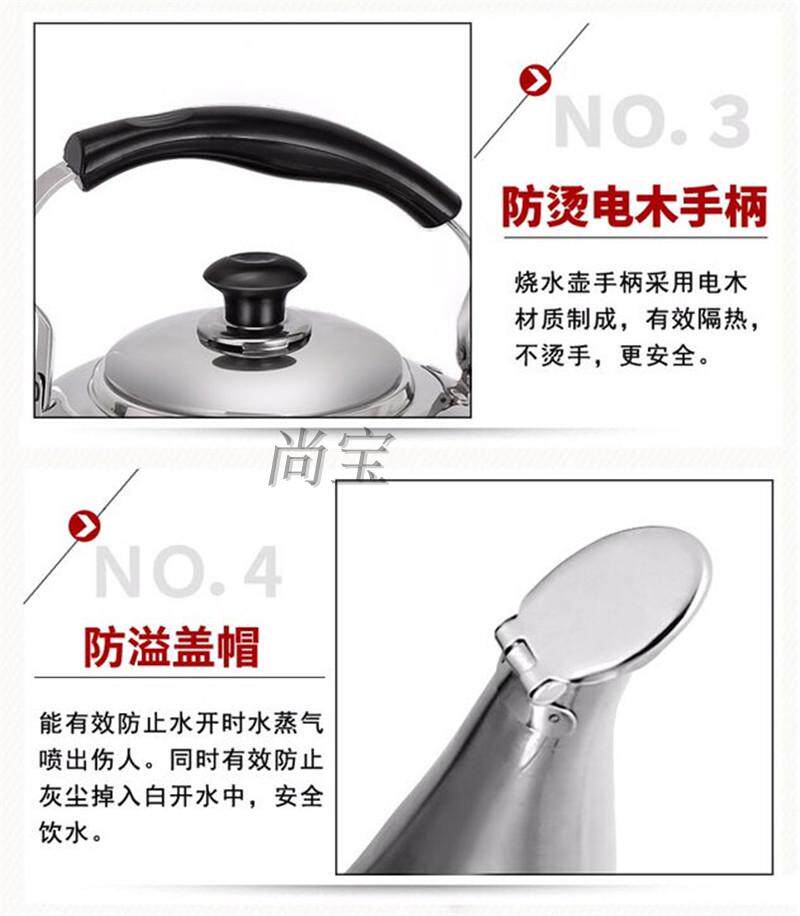 NO. 3

防烫电木手柄

烧水壶手柄采用电木材质制成，有效隔热，不烫手，更安全。

尚宝

NO. 4

防溢盖帽

能有效防止水开时水蒸气喷出伤人。同时有效防止灰尘掉入白开水中，安全饮水。