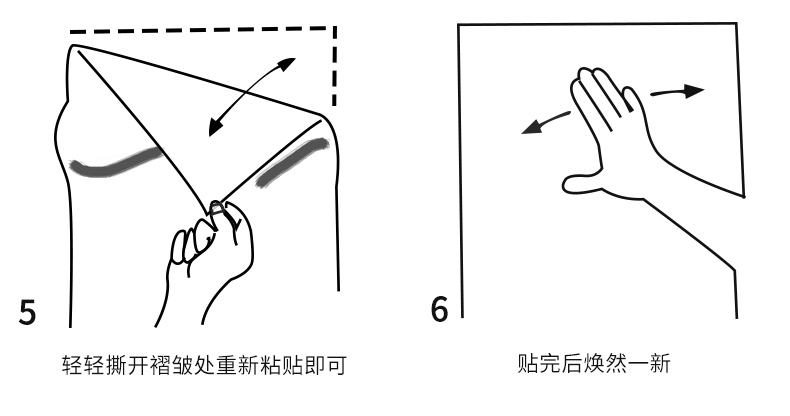 5

轻轻撕开褶皱处重新粘贴即可

6

贴完后焕然一新