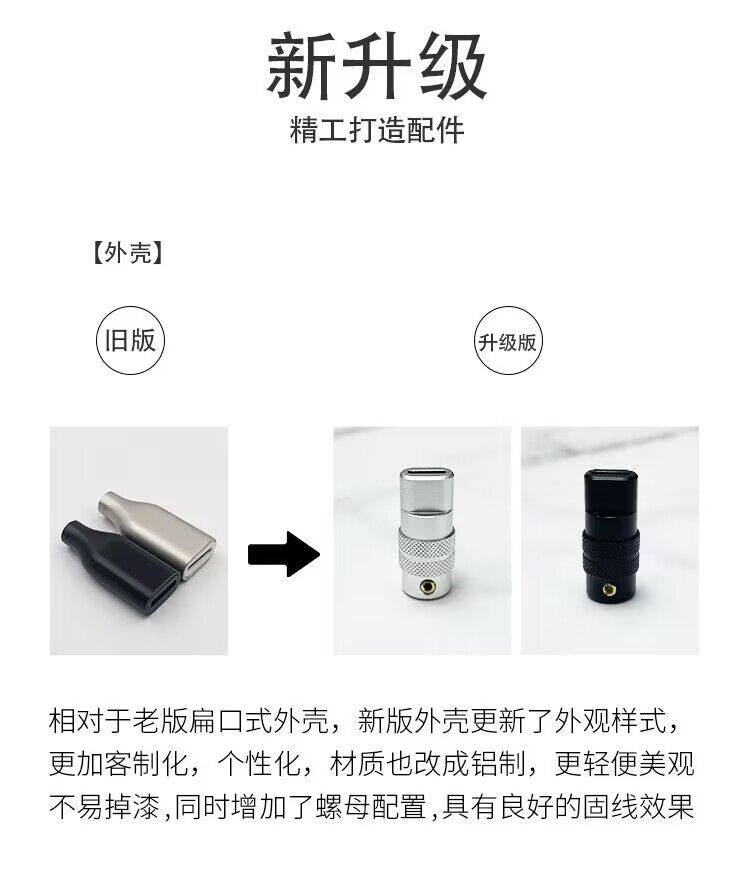 新升级

精工打造配件

【外壳】

旧版

升级版

相对于老版扁口式外壳，新版外壳更新了外观样式，更加客制化，个性化，材质也改成铝制，更轻便美观不易掉漆,同时增加了螺母配置,具有良好的固线效果