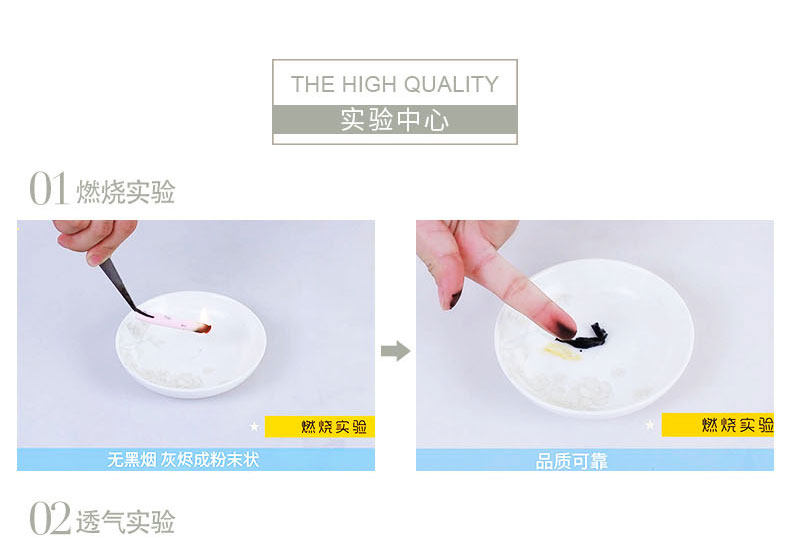 THE HIGH QUALITY
实验中心

01 燃烧实验

燃烧实验
无黑烟 灰烬成粉末状

燃烧实验
品质可靠

02 透气实验