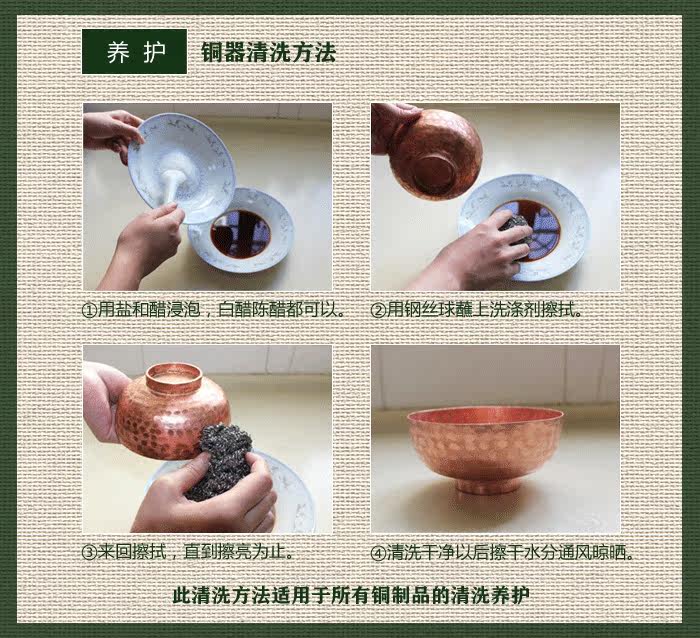 养 护

铜器清洗方法

①用盐和醋浸泡，白醋陈醋都可以。

②用钢丝球蘸上洗涤剂擦拭。

③来回擦拭，直到擦亮为止。

④清洗干净以后擦干水分通风晾晒。

此清洗方法适用于所有铜制品的清洗养护