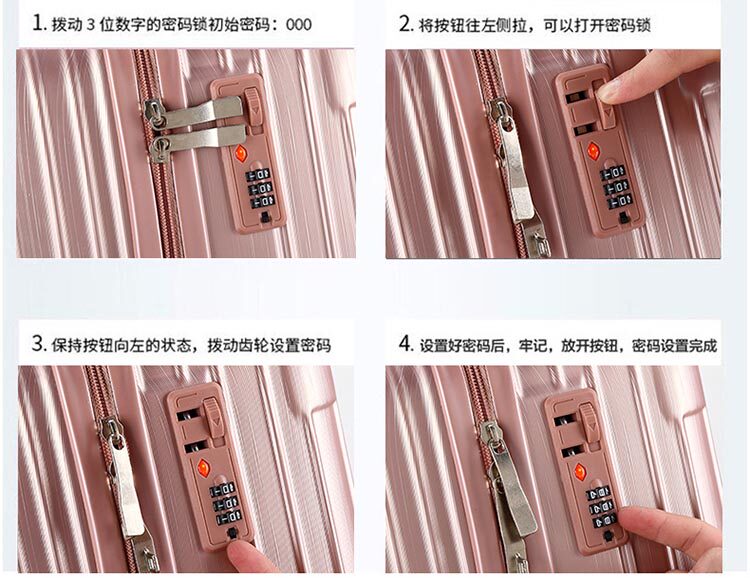 1. 拨动 3 位数字的密码锁初始密码：000

2. 将按钮往左侧拉，可以打开密码锁

3. 保持按钮向左的状态，拨动齿轮设置密码

4. 设置好密码后，牢记，放开按钮，密码设置完成