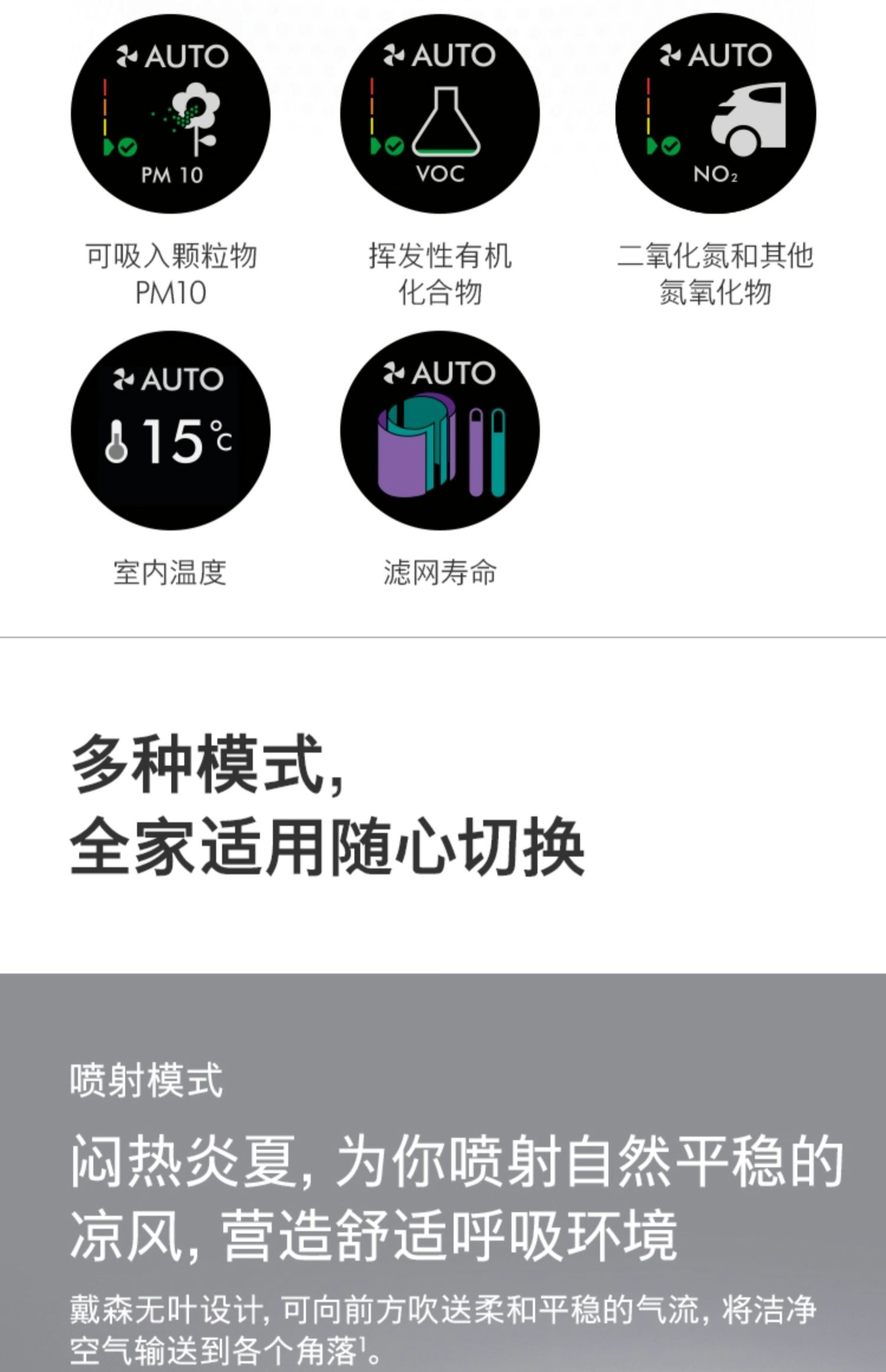 AUTO

PM 10

可吸入颗粒物
PM10

AUTO

VOC

挥发性有机
化合物

AUTO

$NO_2$

二氧化氮和其他
氮氧化物

AUTO

15℃

室内温度

AUTO

滤网寿命

多种模式，
全家适用随心切换

喷射模式

闷热炎夏，为你喷射自然平稳的凉风，营造舒适呼吸环境

戴森无叶设计，可向前方吹送柔和平稳的气流，将洁净空气输送到各个角落$^{1}$。