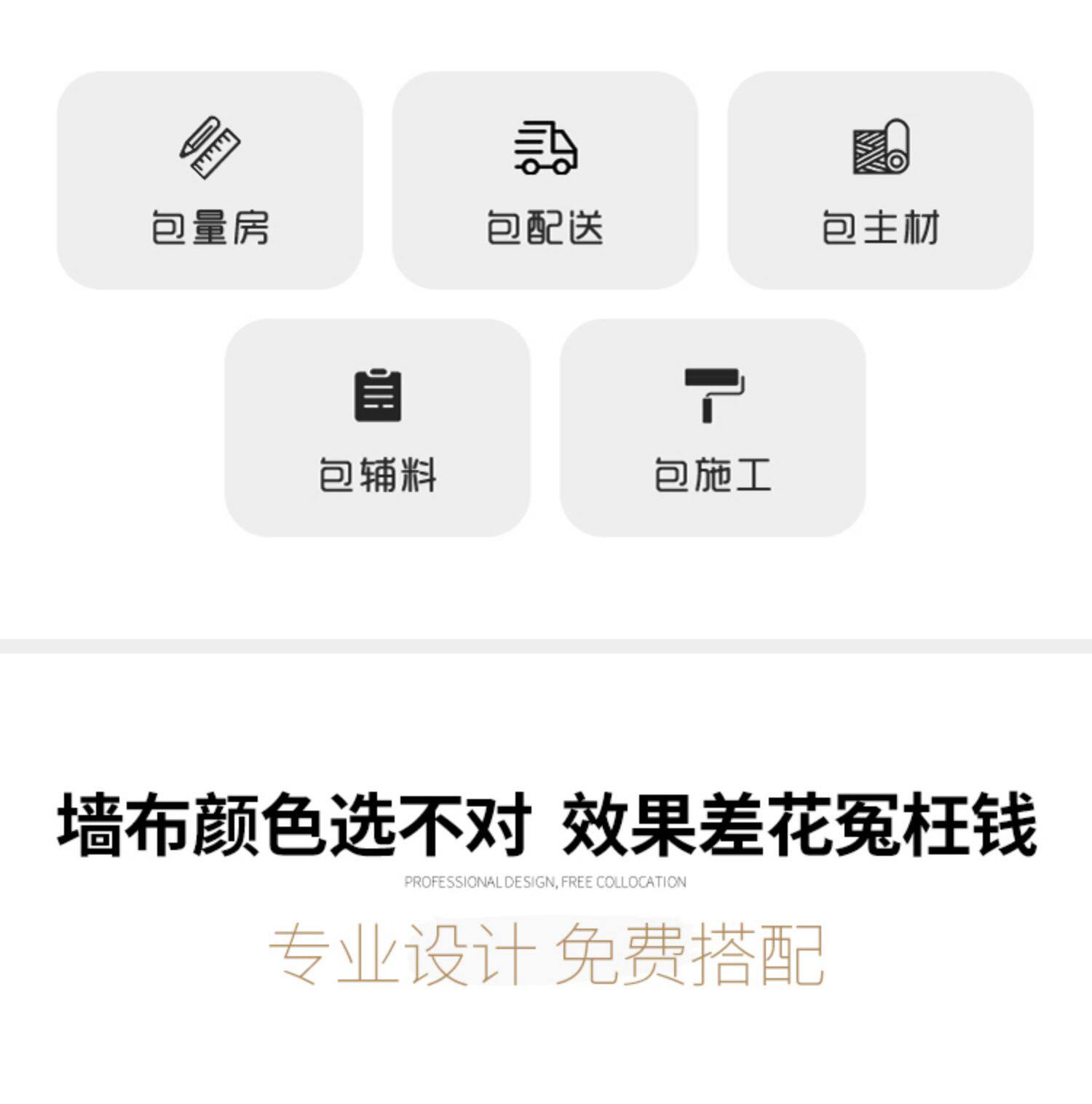 包量房

包配送

包主材

包辅料

包施工

墙布颜色选不对 效果差花冤枉钱

PROFESSIONAL DESIGN, FREE COLLOCATION

专业设计 免费搭配