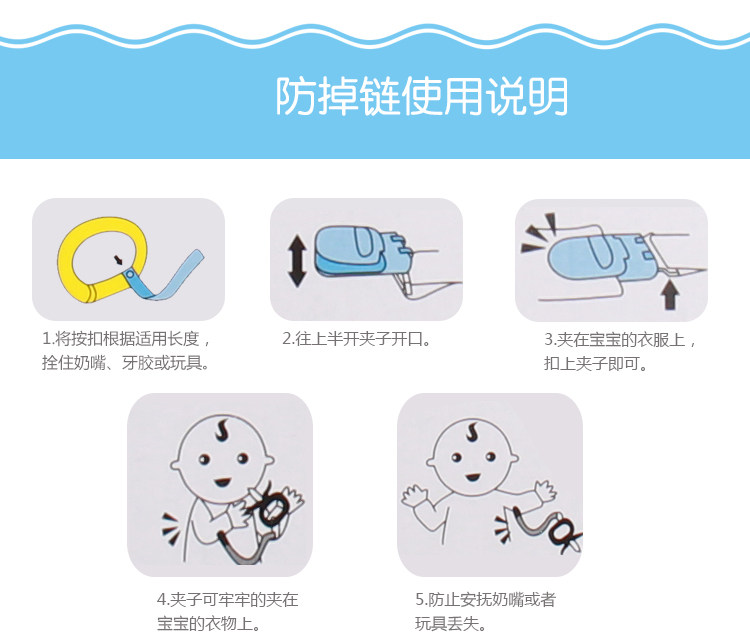 防掉链使用说明

1.将按扣根据适用长度，拴住奶嘴、牙胶或玩具。

2.往上半开夹子开口。

3.夹在宝宝的衣服上，扣上夹子即可。

4.夹子可牢牢的夹在宝宝的衣物上。

5.防止安抚奶嘴或者玩具丢失。