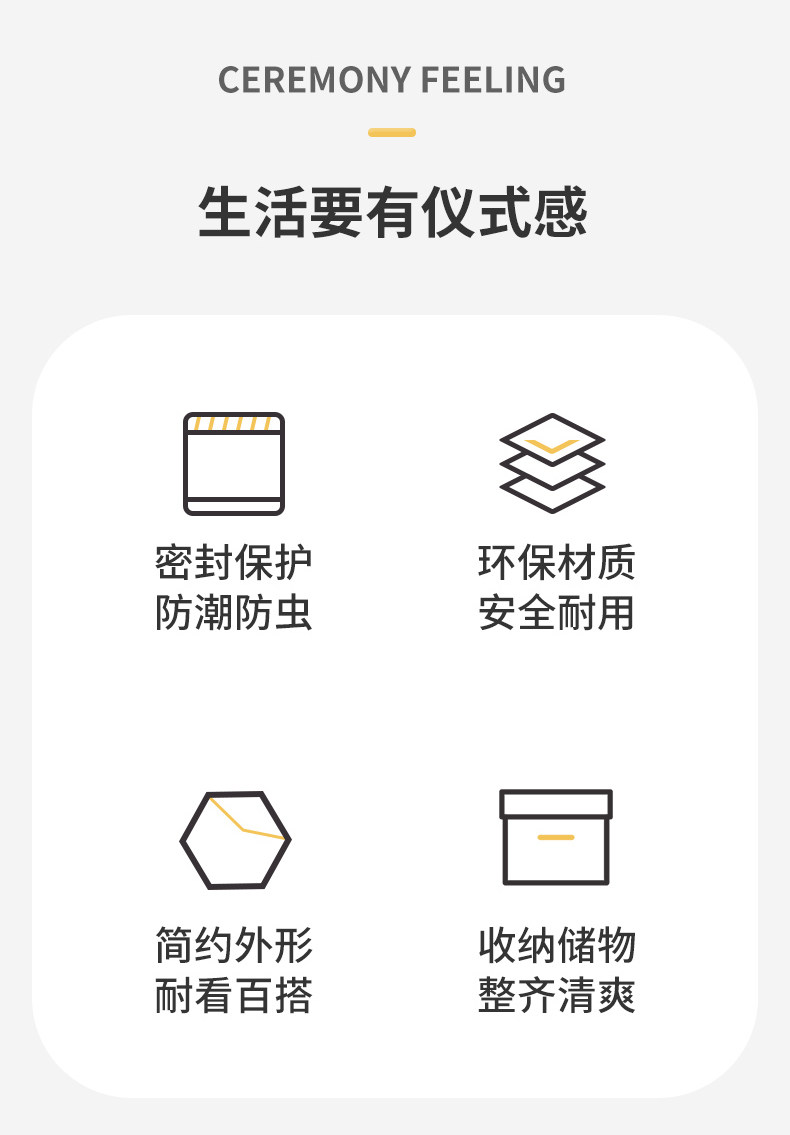 CEREMONY FEELING

生活要有仪式感

密封保护
防潮防虫

环保材质
安全耐用

简约外形
耐看百搭

收纳储物
整齐清爽