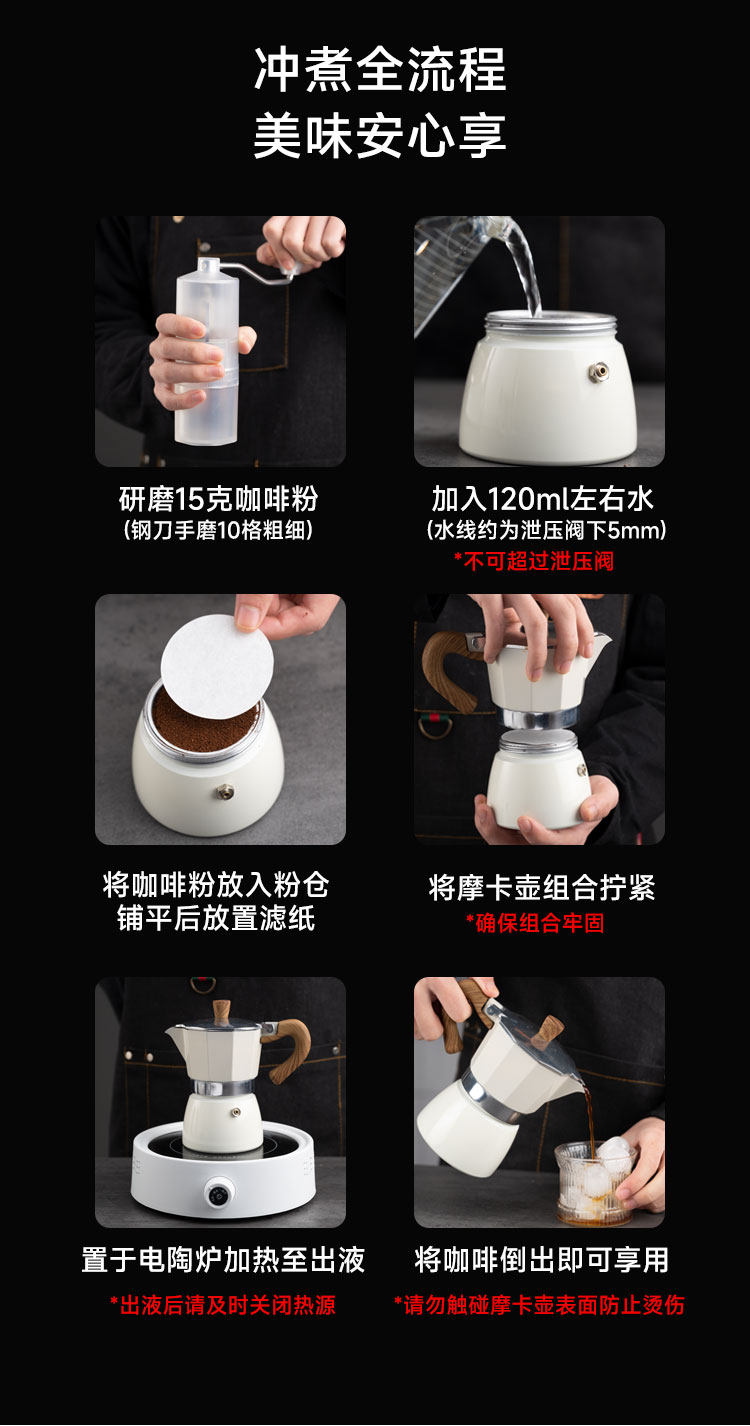 冲煮全流程
美味安心享

研磨15克咖啡粉
(钢刀手磨10格粗细)

加入120ml左右水
(水线约为泄压阀下5mm)
*不可超过泄压阀

将咖啡粉放入粉仓
铺平后放置滤纸

将摩卡壶组合拧紧
*确保组合牢固

置于电陶炉加热至出液
*出液后请及时关闭热源

将咖啡倒出即可享用
*请勿触碰摩卡壶表面防止烫伤