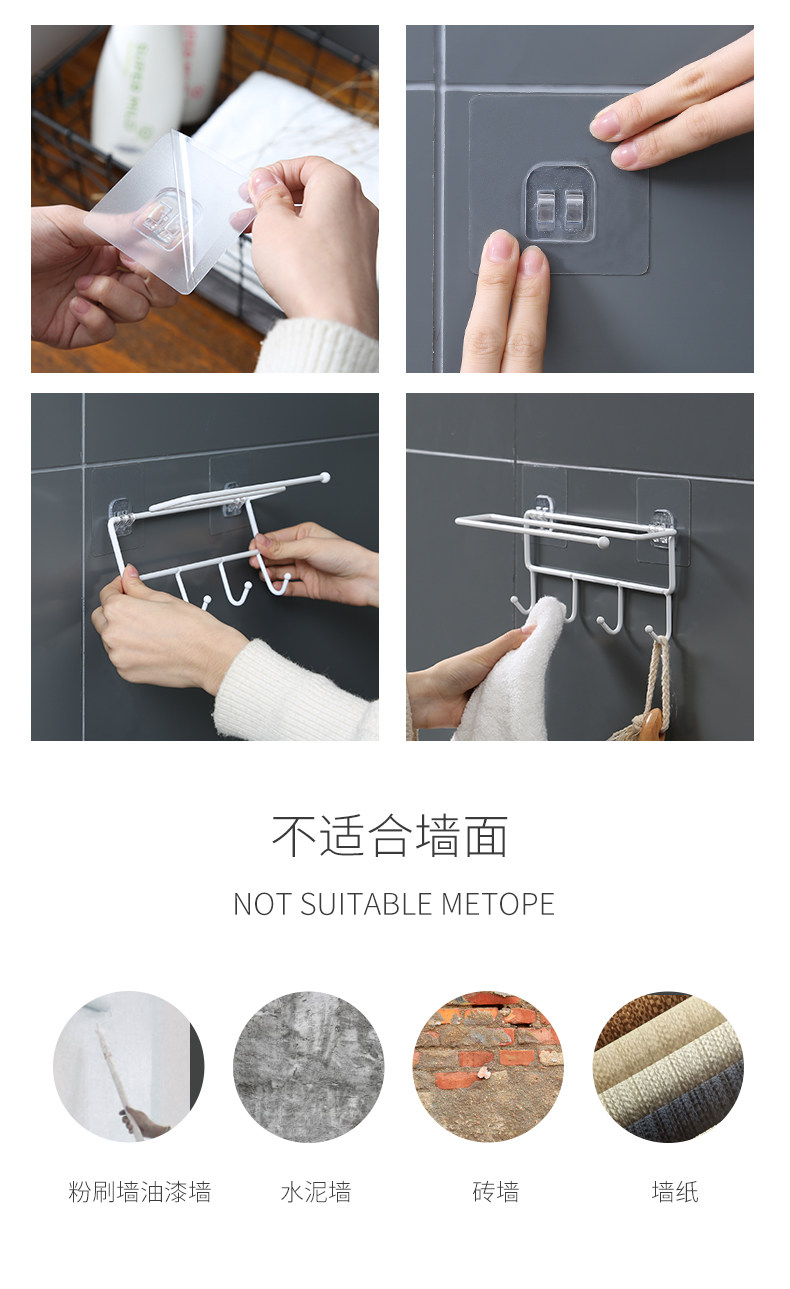 不适合墙面

NOT SUITABLE METOPE

粉刷墙油漆墙

水泥墙

砖墙

墙纸