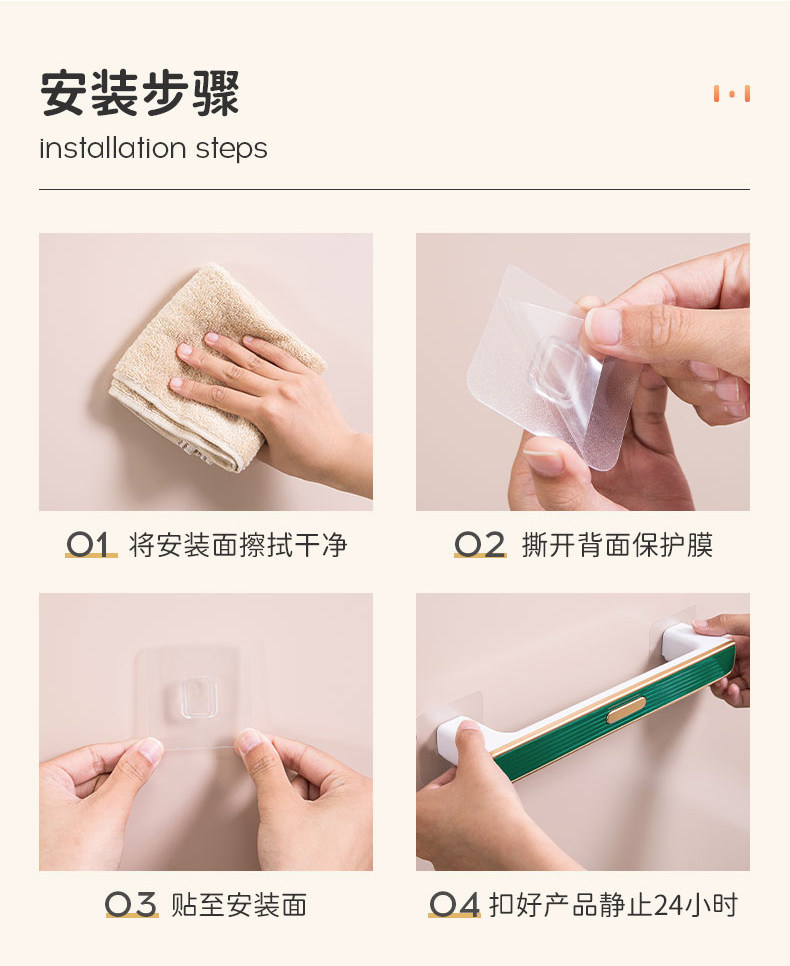 安装步骤
installation steps

01 将安装面擦拭干净

02 撕开背面保护膜

03 贴至安装面

04 扣好产品静止24小时