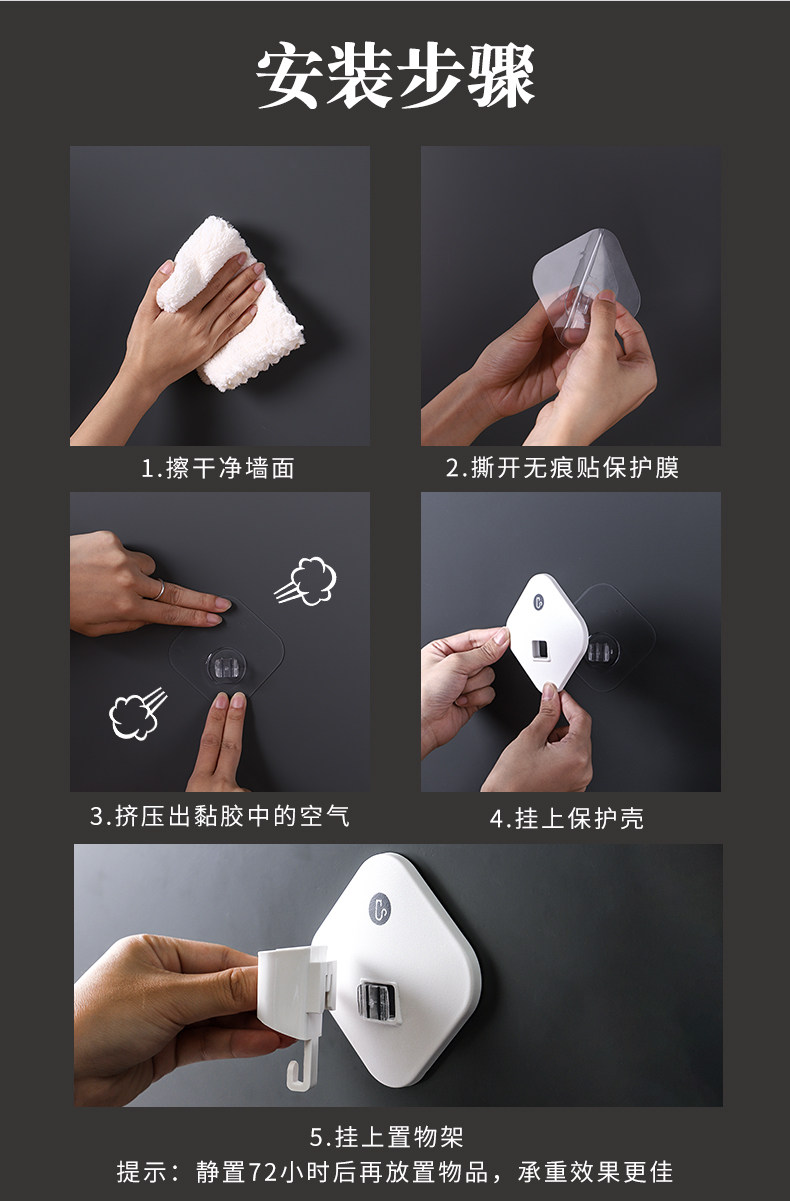 安装步骤

1.擦干净墙面

2.撕开无痕贴保护膜

3.挤压出黏胶中的空气

4.挂上保护壳

5.挂上置物架
提示：静置72小时后再放置物品，承重效果更佳