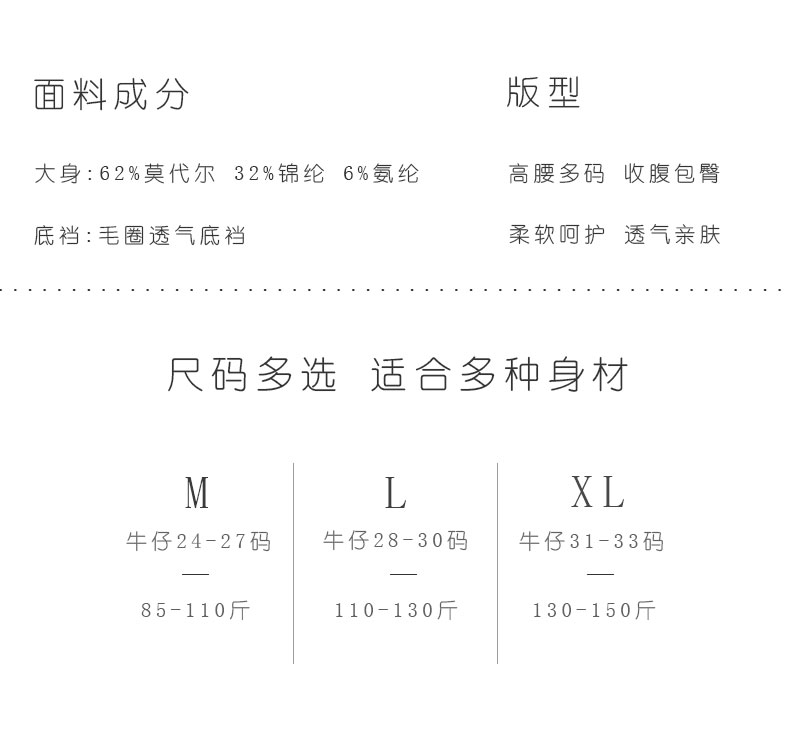 面料成分

大身:62%莫代尔 32%锦纶 6%氨纶

底裆:毛圈透气底裆

版型

高腰多码 收腹包臀

柔软呵护 透气亲肤

尺码多选 适合多种身材

M
牛仔24-27码
—
85-110斤

L
牛仔28-30码
—
110-130斤

XL
牛仔31-33码
—
130-150斤