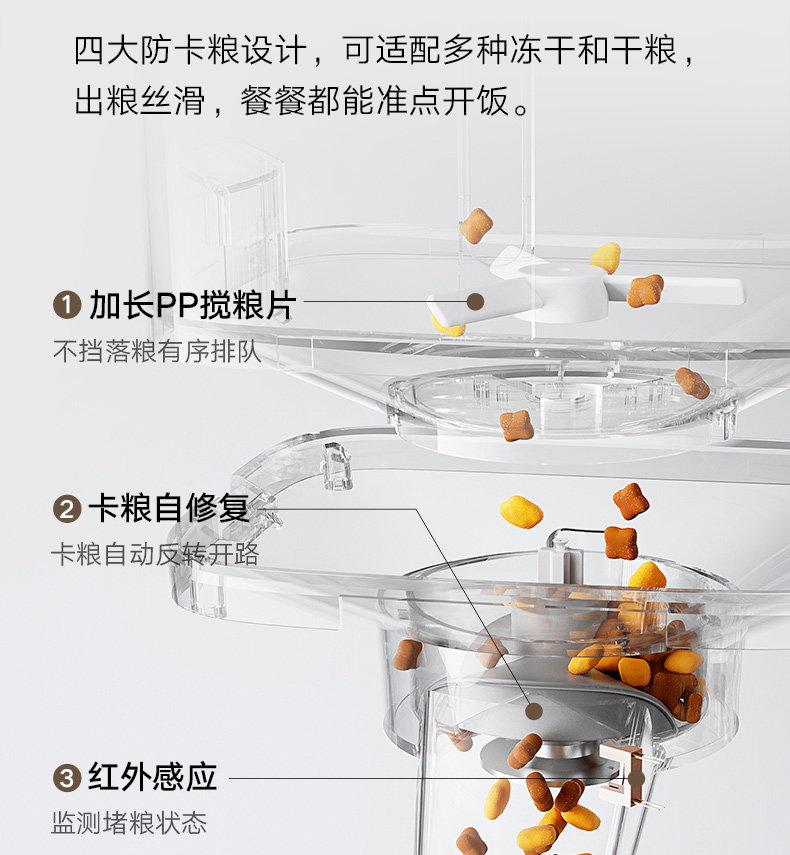 四大防卡粮设计，可适配多种冻干和干粮，出粮丝滑，餐餐都能准点开饭。

❶ 加长PP搅粮片
不挡落粮有序排队

❷ 卡粮自修复
卡粮自动反转开路

❸ 红外感应
监测堵粮状态