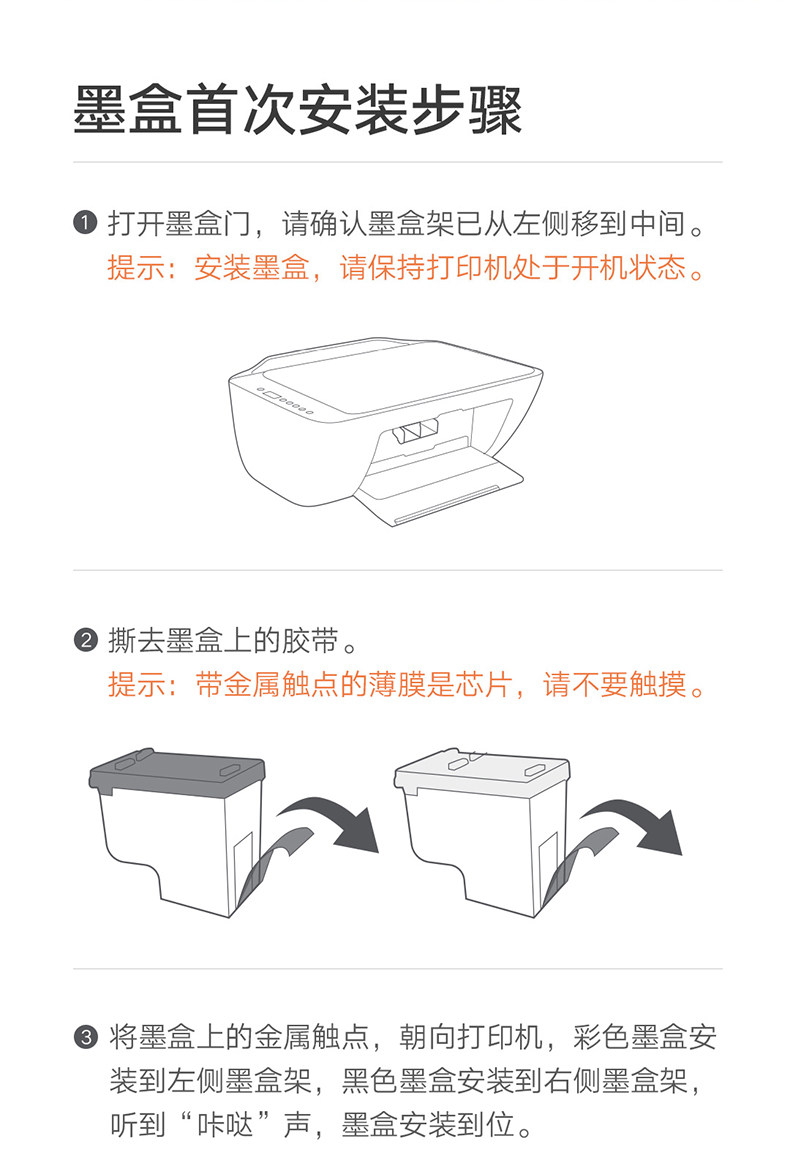 墨盒首次安装步骤

❶ 打开墨盒门，请确认墨盒架已从左侧移到中间。
提示：安装墨盒，请保持打印机处于开机状态。

❷ 撕去墨盒上的胶带。
提示：带金属触点的薄膜是芯片，请不要触摸。

❸ 将墨盒上的金属触点，朝向打印机，彩色墨盒安装到左侧墨盒架，黑色墨盒安装到右侧墨盒架，听到“咔哒”声，墨盒安装到位。