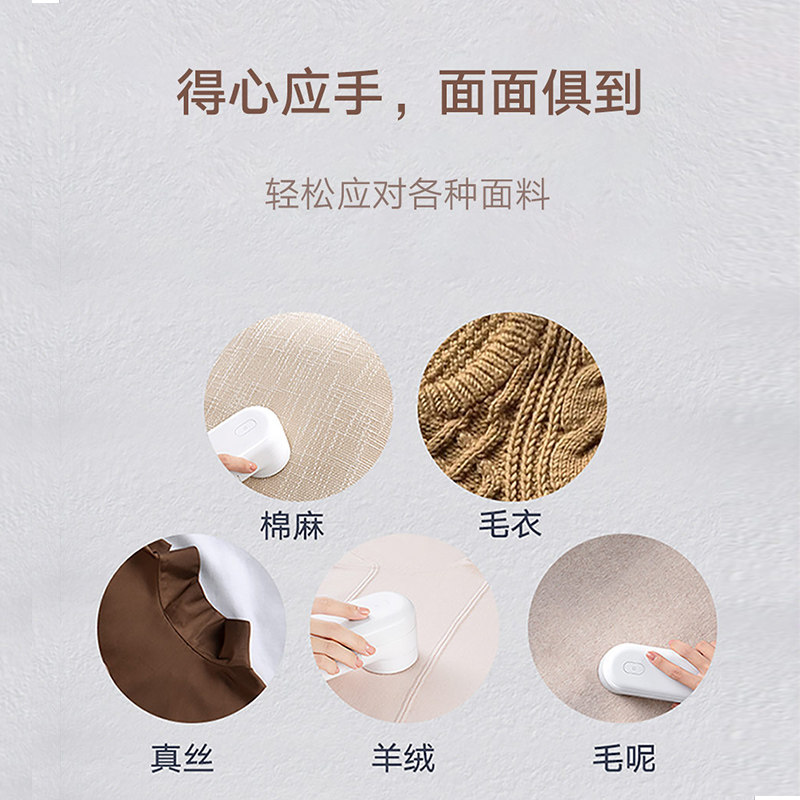 得心应手，面面俱到

轻松应对各种面料

棉麻

毛衣

真丝

羊绒

毛呢