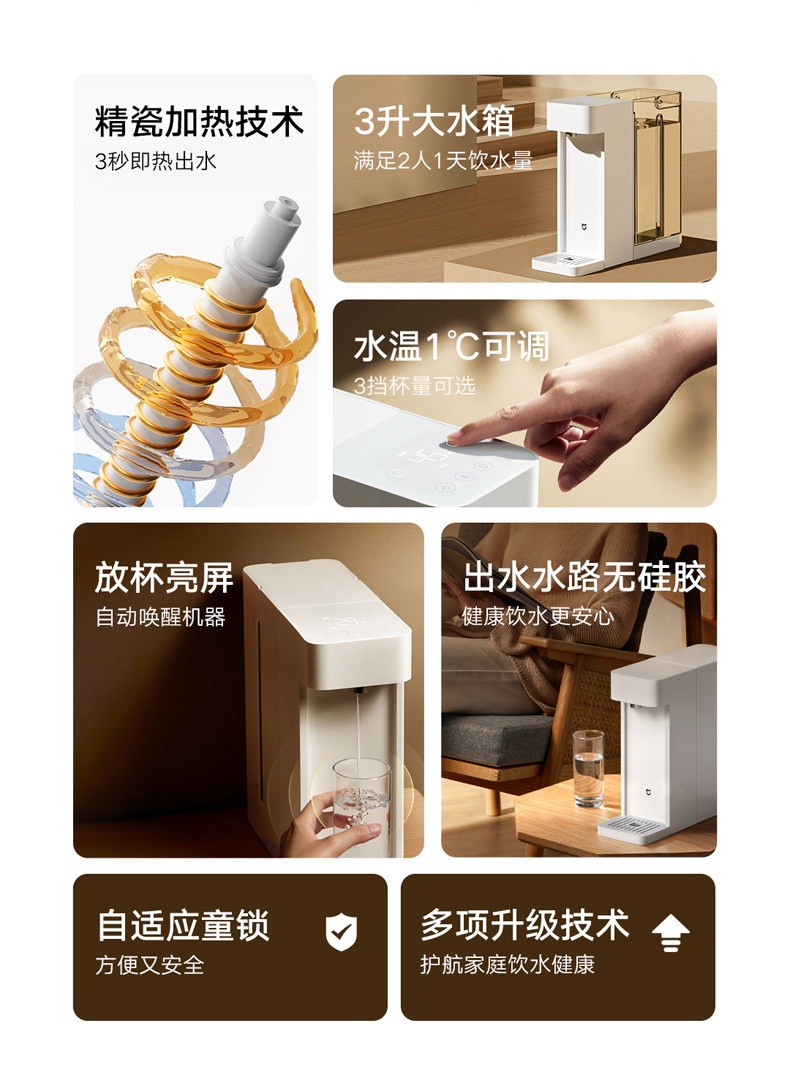 精瓷加热技术
3秒即热出水

3升大水箱
满足2人1天饮水量

水温1℃可调
3挡杯量可选

放杯亮屏
自动唤醒机器

出水水路无硅胶
健康饮水更安心

自适应童锁
方便又安全

多项升级技术
护航家庭饮水健康