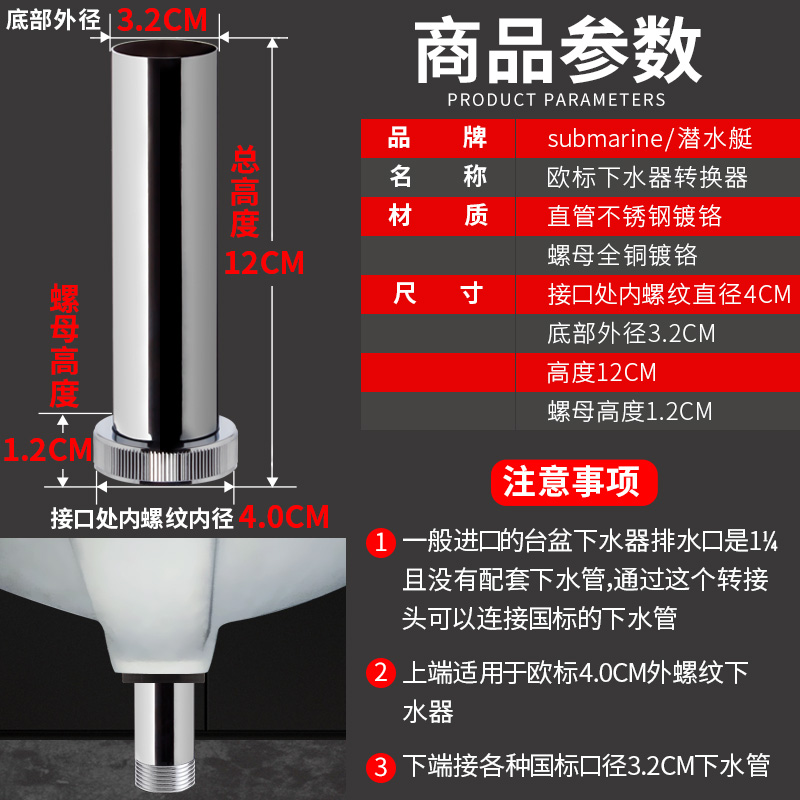 底部外径 3.2CM

总高度 12CM

螺母高度

1.2CM

接口处内螺纹内径 4.0CM

商品参数

PRODUCT PARAMETERS

| 品 牌 | submarine/潜水艇 |
|---|---|
| 名 称 | 欧标下水器转换器 |
| 材 质 | 直管不锈钢镀铬 |
| | 螺母全铜镀铬 |
| 尺 寸 | 接口处内螺纹直径4CM |
| | 底部外径3.2CM |
| | 高度12CM |
| | 螺母高度1.2CM |

注意事项

1 一般进口的台盆下水器排水口是1¼且没有配套下水管,通过这个转接头可以连接国标的下水管

2 上端适用于欧标4.0CM外螺纹下水器

3 下端接各种国标口径3.2CM下水管