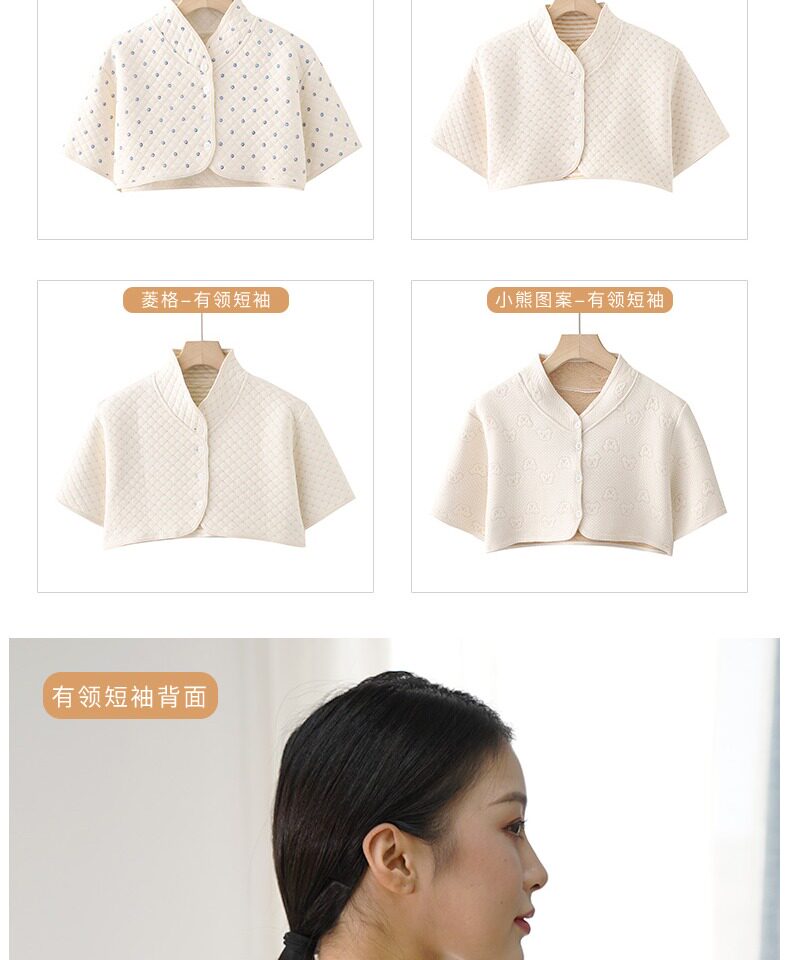 菱格–有领短袖

小熊图案–有领短袖

有领短袖背面