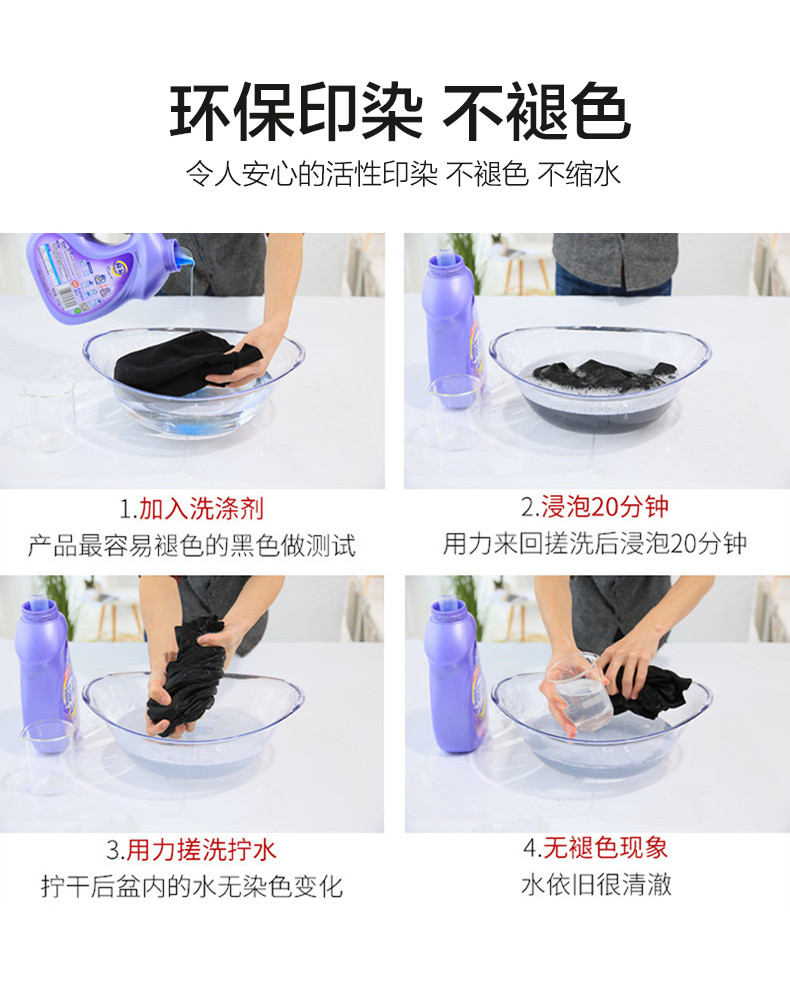 环保印染 不褪色

令人安心的活性印染 不褪色 不缩水

1.加入洗涤剂
产品最容易褪色的黑色做测试

2.浸泡20分钟
用力来回搓洗后浸泡20分钟

3.用力搓洗拧水
拧干后盆内的水无染色变化

4.无褪色现象
水依旧很清澈