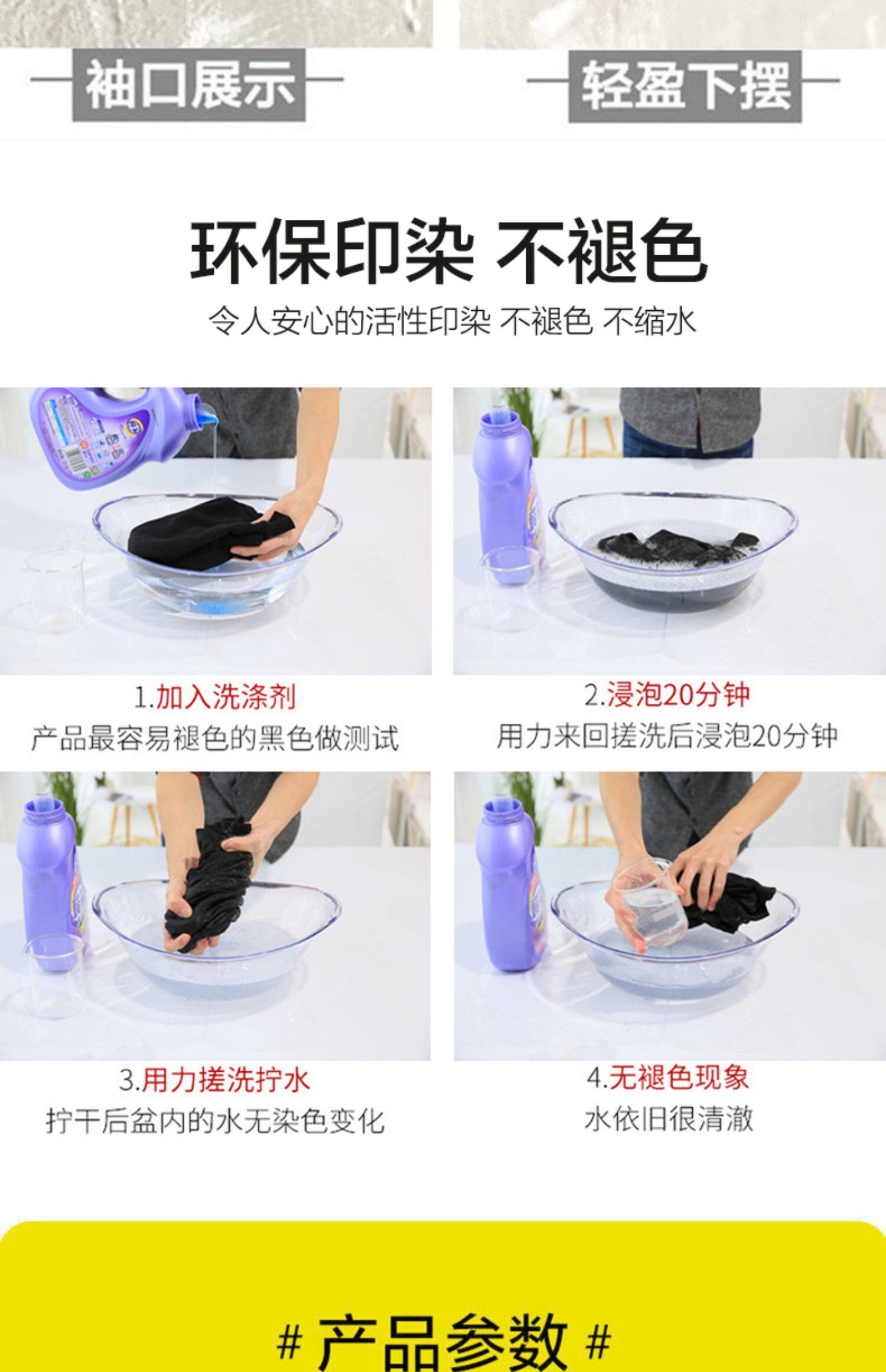 袖口展示

轻盈下摆

环保印染 不褪色

令人安心的活性印染 不褪色 不缩水

1.加入洗涤剂
产品最容易褪色的黑色做测试

2.浸泡20分钟
用力来回搓洗后浸泡20分钟

3.用力搓洗拧水
拧干后盆内的水无染色变化

4.无褪色现象
水依旧很清澈

# 产品参数 #