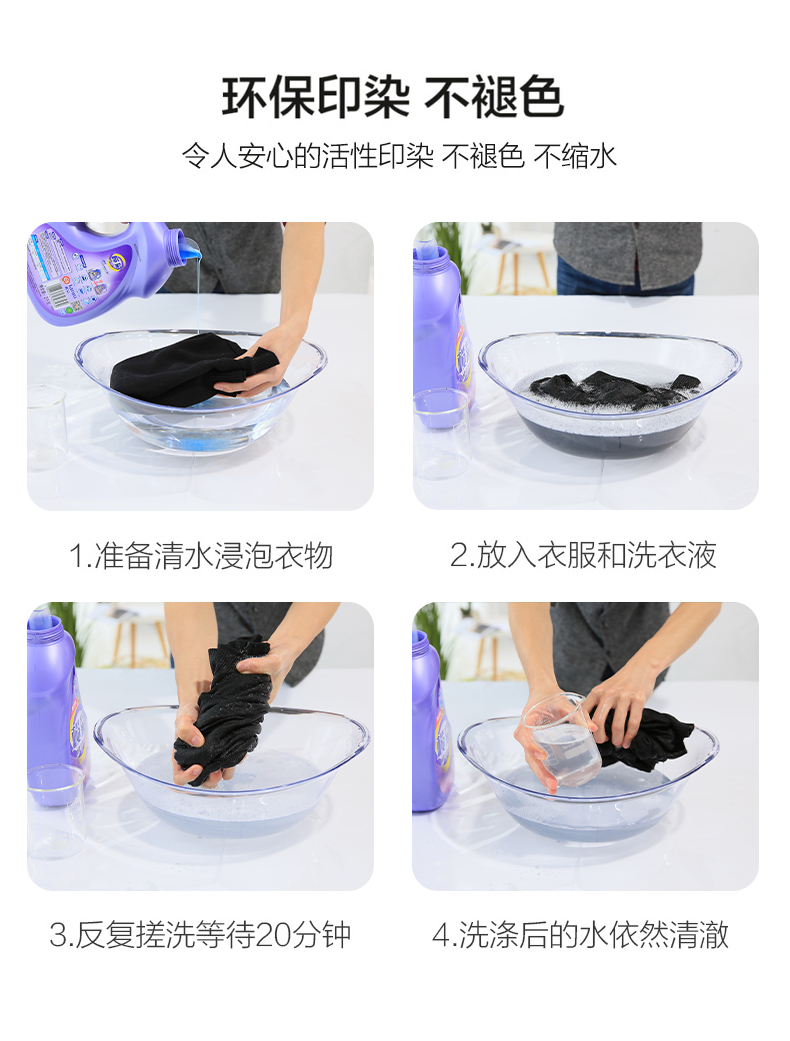 环保印染 不褪色

令人安心的活性印染 不褪色 不缩水

1.准备清水浸泡衣物

2.放入衣服和洗衣液

3.反复搓洗等待20分钟

4.洗涤后的水依然清澈