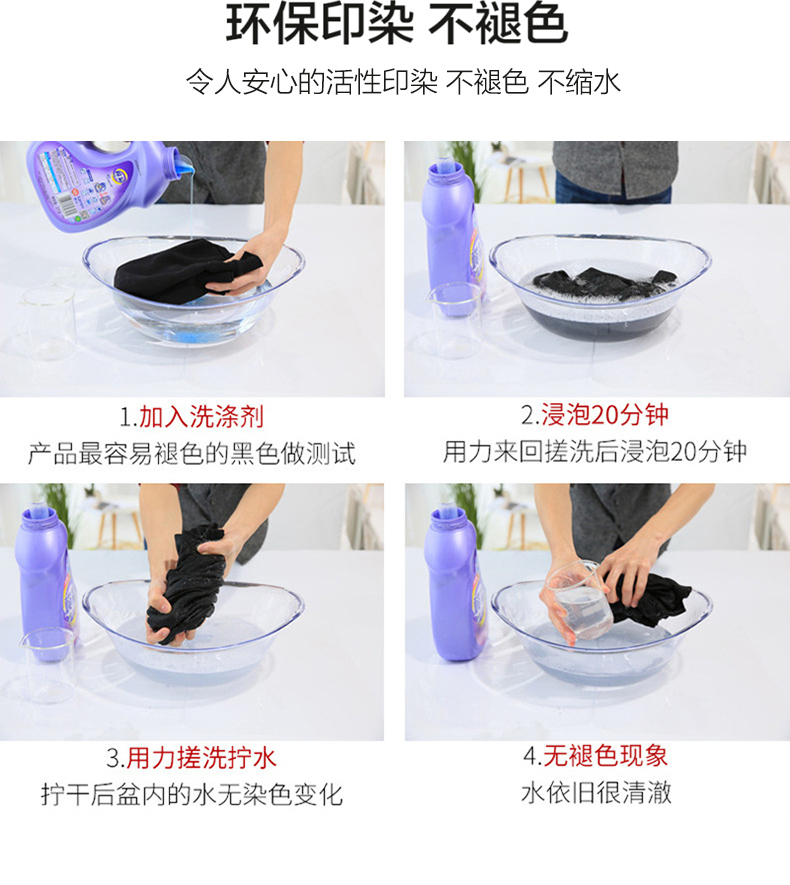 环保印染 不褪色

令人安心的活性印染 不褪色 不缩水

1.加入洗涤剂
产品最容易褪色的黑色做测试

2.浸泡20分钟
用力来回搓洗后浸泡20分钟

3.用力搓洗拧水
拧干后盆内的水无染色变化

4.无褪色现象
水依旧很清澈