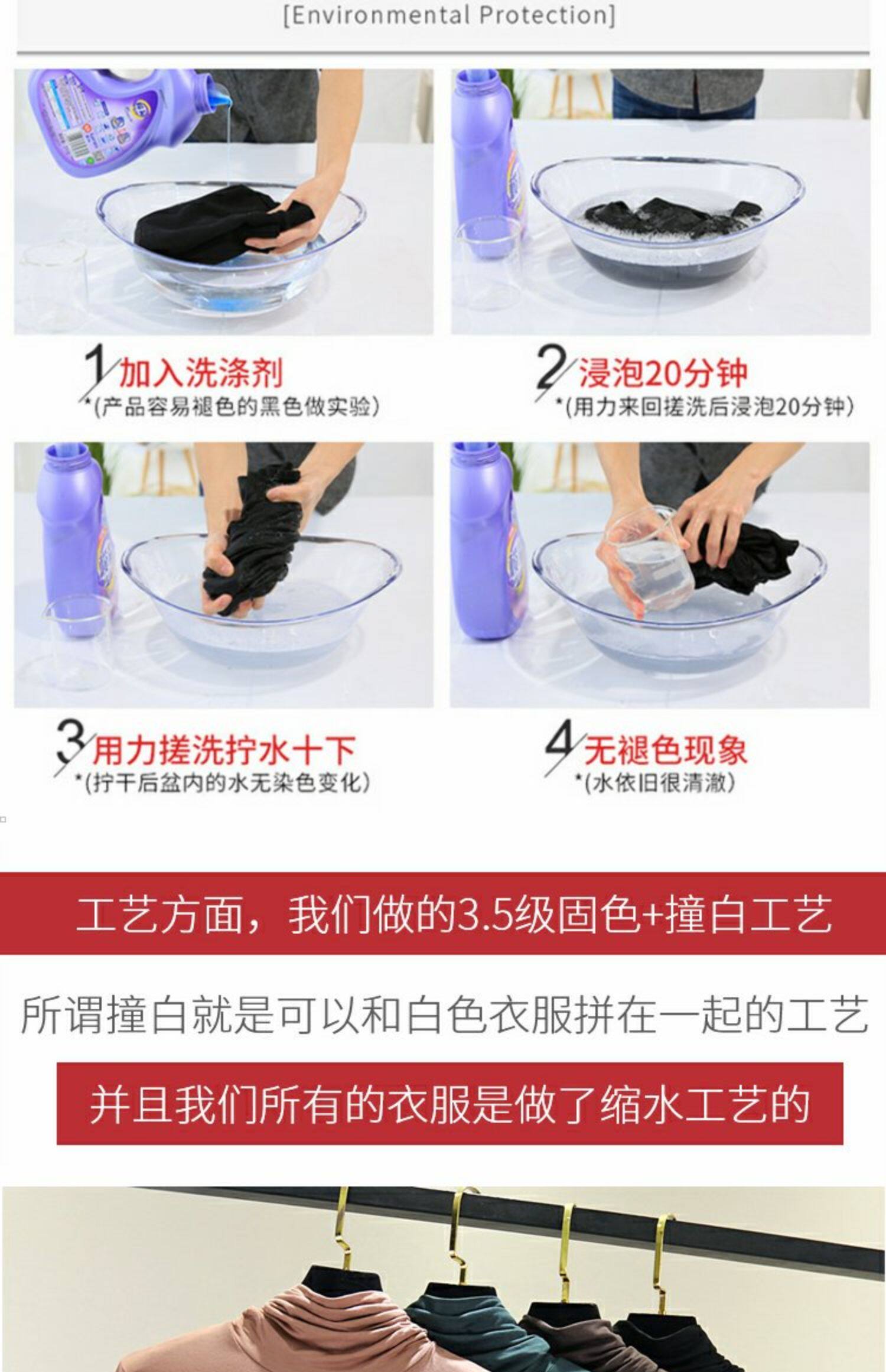 [Environmental Protection]

1 加入洗涤剂
*(产品容易褪色的黑色做实验)

2 浸泡20分钟
*(用力来回搓洗后浸泡20分钟)

3 用力搓洗拧水十下
*(拧干后盆内的水无染色变化)

4 无褪色现象
*(水依旧很清澈)

工艺方面，我们做的3.5级固色+撞白工艺

所谓撞白就是可以和白色衣服拼在一起的工艺

并且我们所有的衣服是做了缩水工艺的