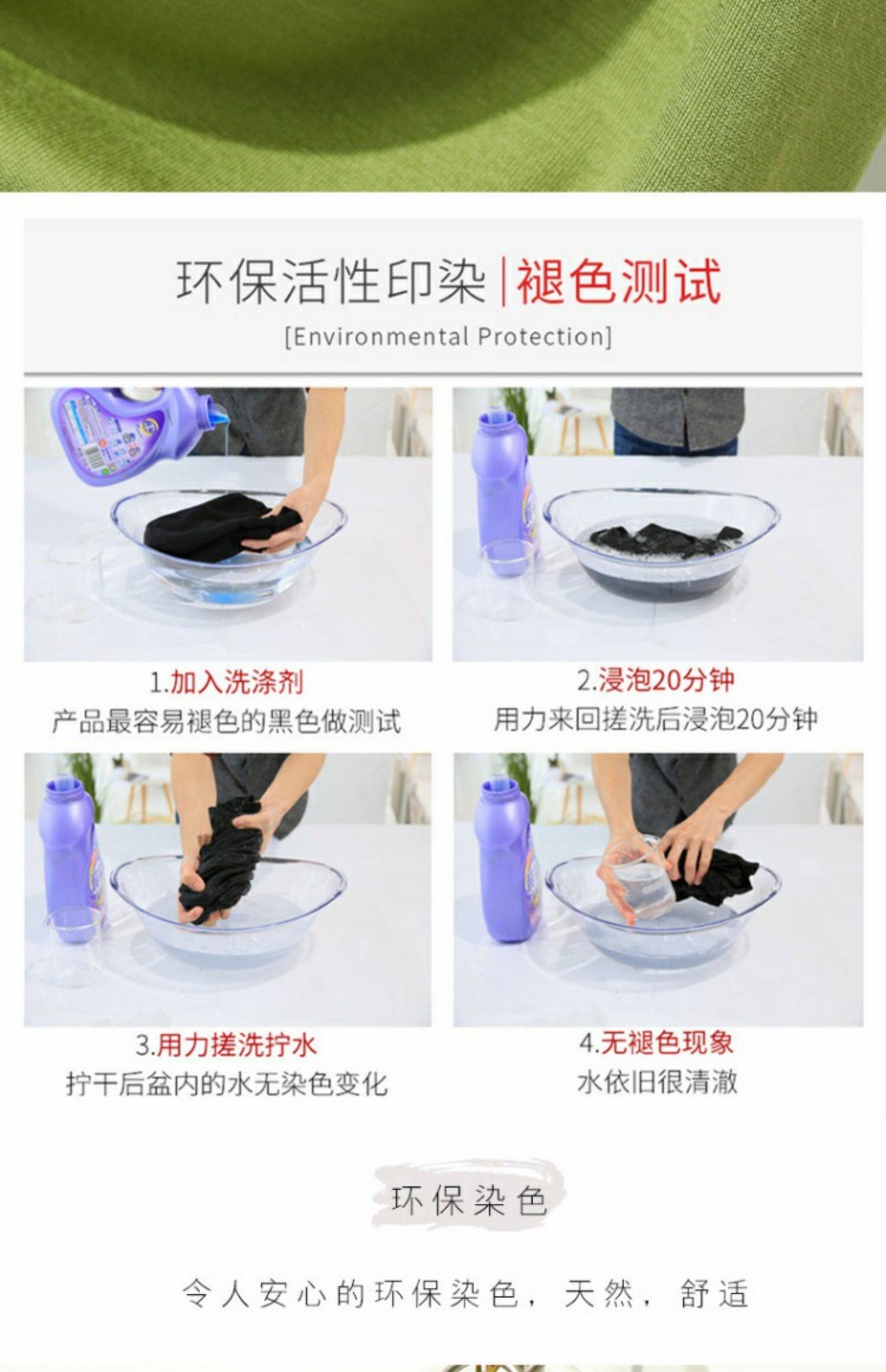 环保活性印染 | 褪色测试
[Environmental Protection]

1.加入洗涤剂
产品最容易褪色的黑色做测试

2.浸泡20分钟
用力来回搓洗后浸泡20分钟

3.用力搓洗拧水
拧干后盆内的水无染色变化

4.无褪色现象
水依旧很清澈

环保染色

令人安心的环保染色，天然，舒适