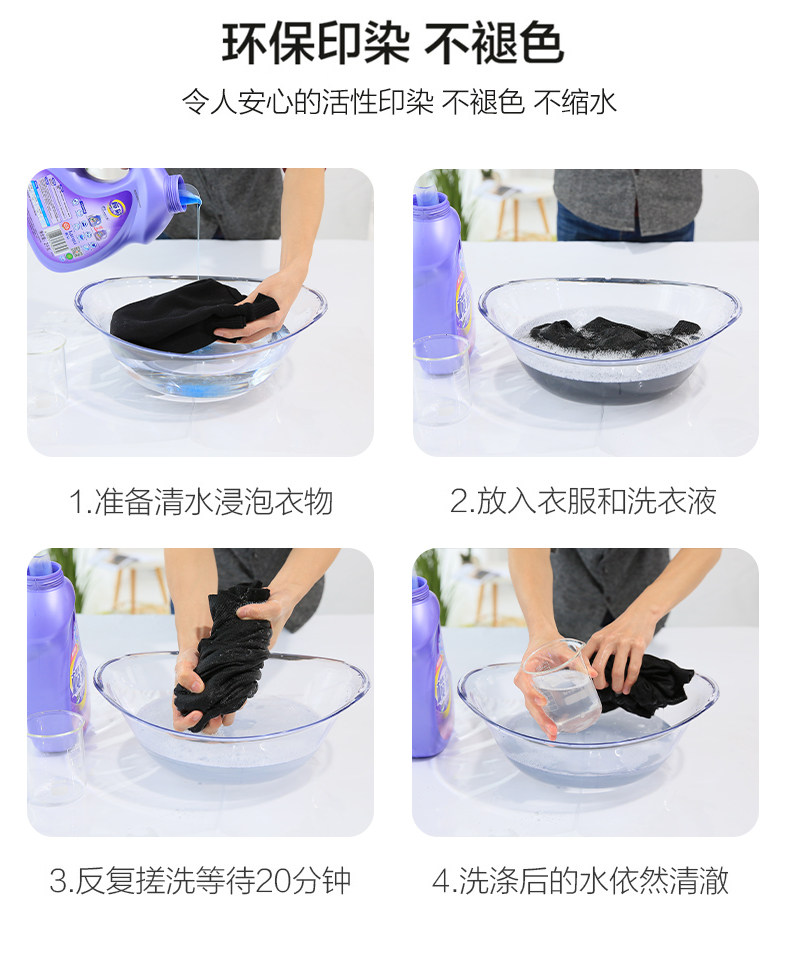 环保印染 不褪色

令人安心的活性印染 不褪色 不缩水

1.准备清水浸泡衣物

2.放入衣服和洗衣液

3.反复搓洗等待20分钟

4.洗涤后的水依然清澈