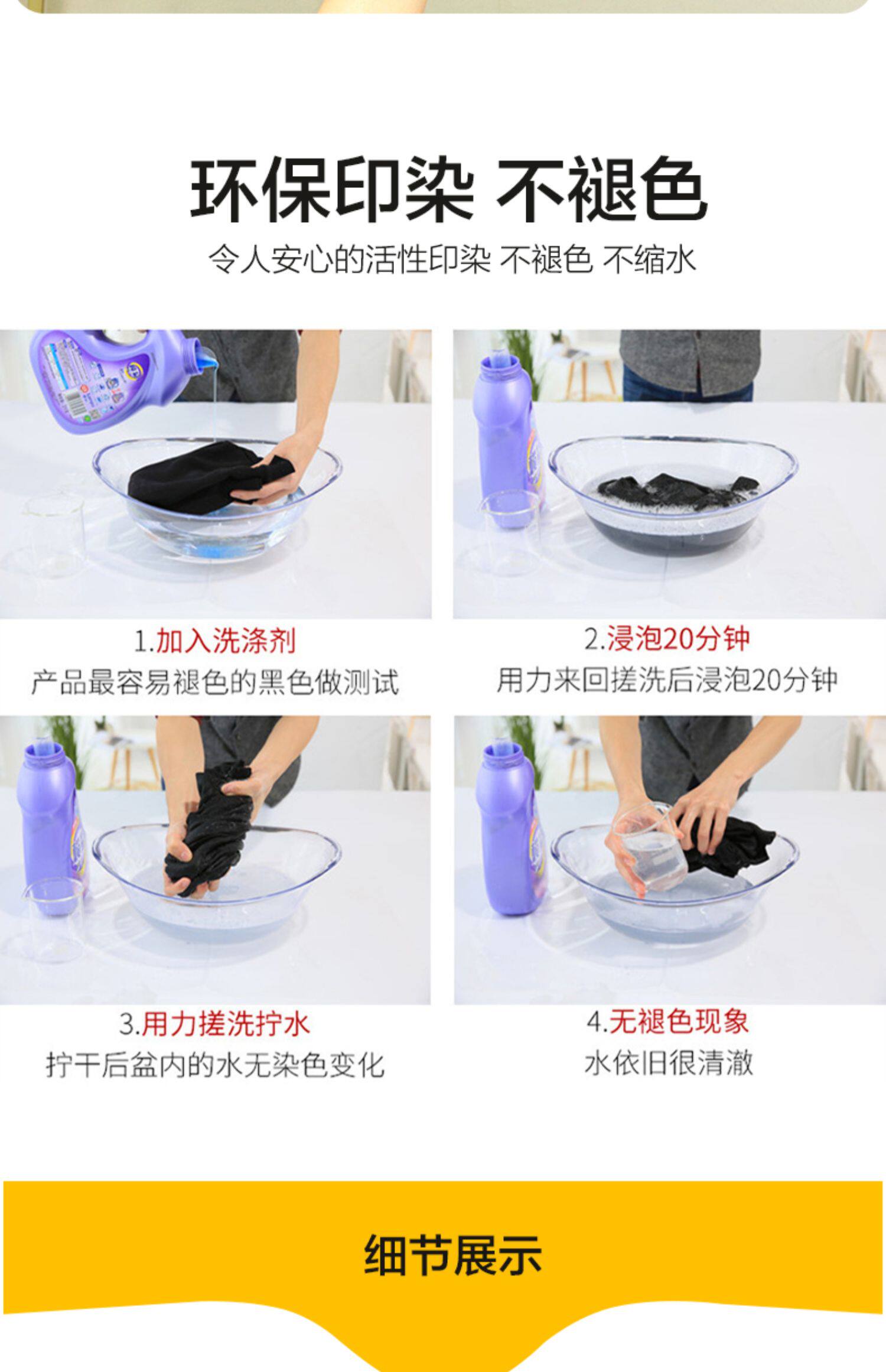 环保印染 不褪色

令人安心的活性印染 不褪色 不缩水

1.加入洗涤剂
产品最容易褪色的黑色做测试

2.浸泡20分钟
用力来回搓洗后浸泡20分钟

3.用力搓洗拧水
拧干后盆内的水无染色变化

4.无褪色现象
水依旧很清澈

细节展示