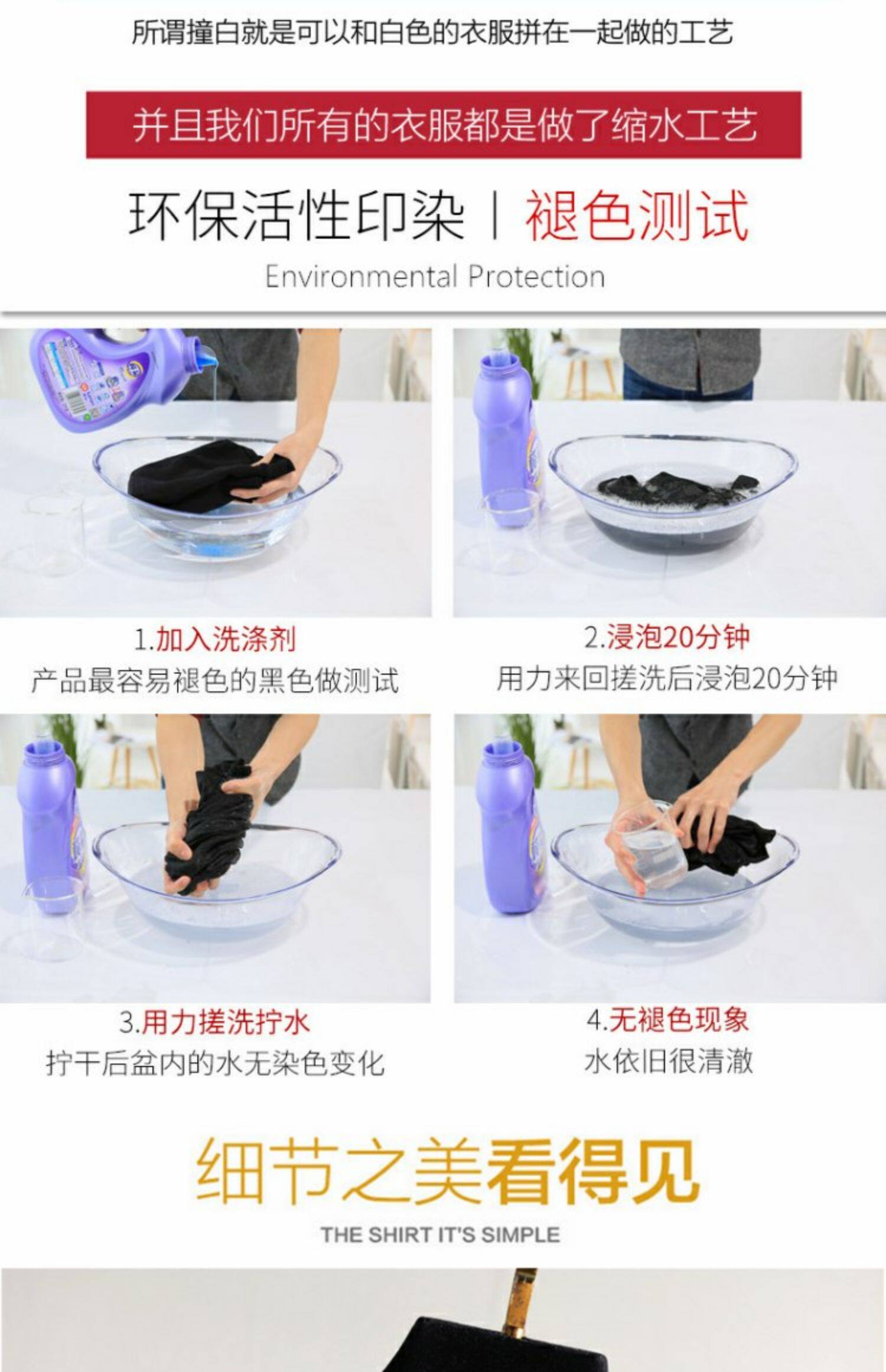 所谓撞白就是可以和白色的衣服拼在一起做的工艺

并且我们所有的衣服都是做了缩水工艺

环保活性印染 | 褪色测试

Environmental Protection

1.加入洗涤剂
产品最容易褪色的黑色做测试

2.浸泡20分钟
用力来回搓洗后浸泡20分钟

3.用力搓洗拧水
拧干后盆内的水无染色变化

4.无褪色现象
水依旧很清澈

细节之美看得见

THE SHIRT IT'S SIMPLE