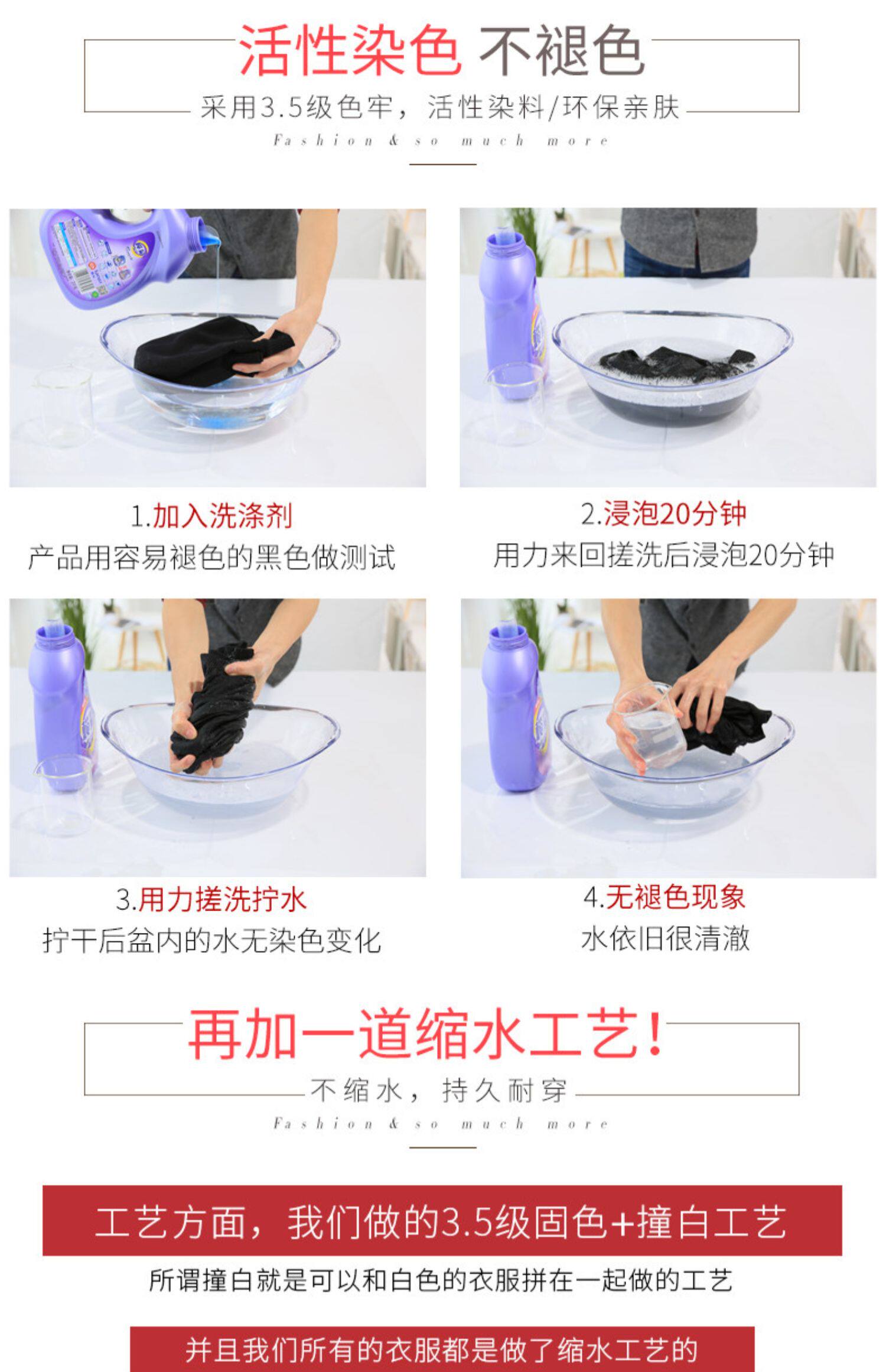 活性染色 不褪色

采用3.5级色牢，活性染料/环保亲肤

Fashion & so much more

1.加入洗涤剂
产品用容易褪色的黑色做测试

2.浸泡20分钟
用力来回搓洗后浸泡20分钟

3.用力搓洗拧水
拧干后盆内的水无染色变化

4.无褪色现象
水依旧很清澈

再加一道缩水工艺!

不缩水，持久耐穿

Fashion & so much more

工艺方面，我们做的3.5级固色+撞白工艺

所谓撞白就是可以和白色的衣服拼在一起做的工艺

并且我们所有的衣服都是做了缩水工艺的