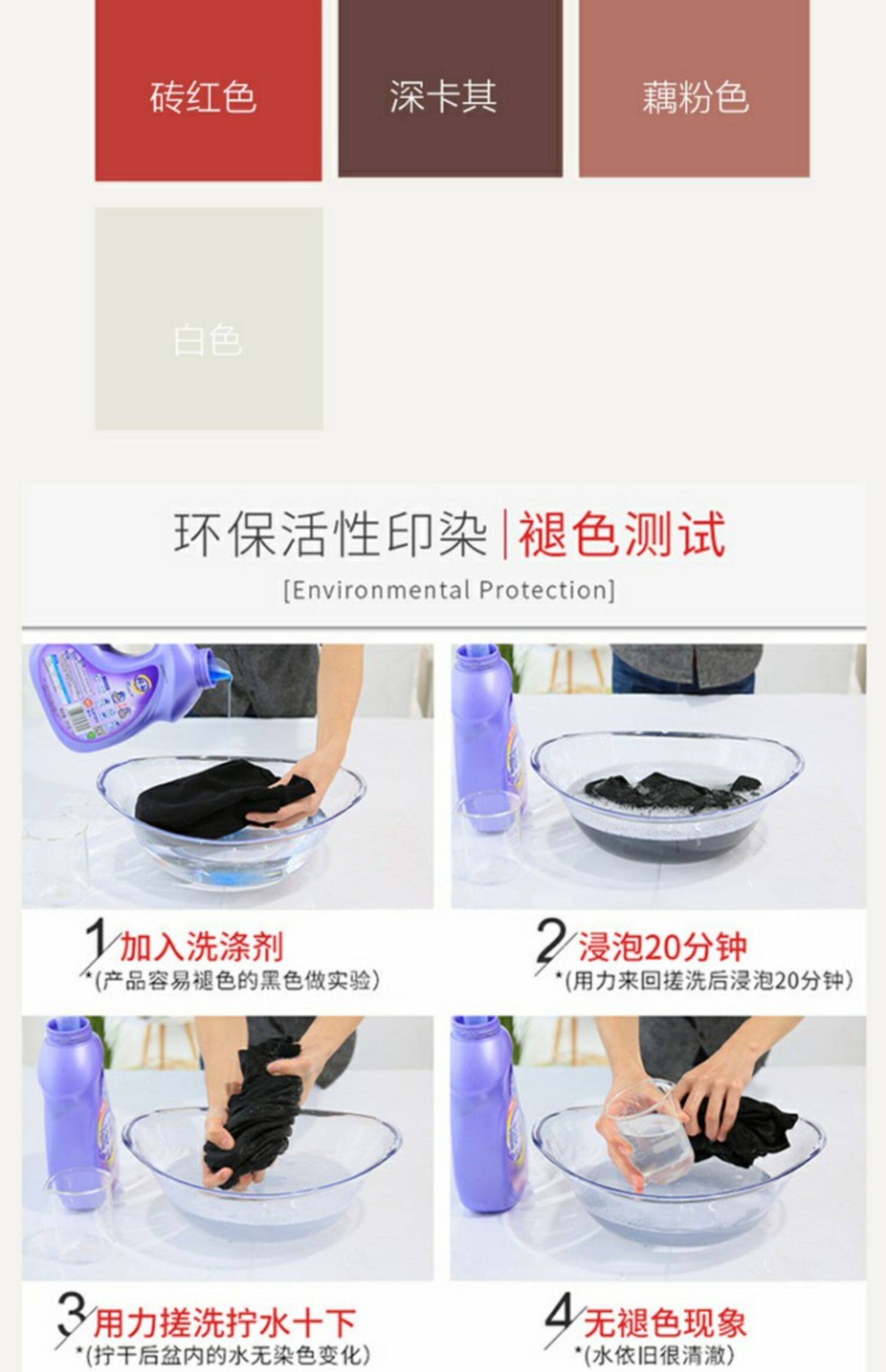 砖红色

深卡其

藕粉色

白色

环保活性印染 | 褪色测试

[Environmental Protection]

1 加入洗涤剂
*(产品容易褪色的黑色做实验)

2 浸泡20分钟
*(用力来回搓洗后浸泡20分钟)

3 用力搓洗拧水十下
*(拧干后盆内的水无染色变化)

4 无褪色现象
*(水依旧很清澈)