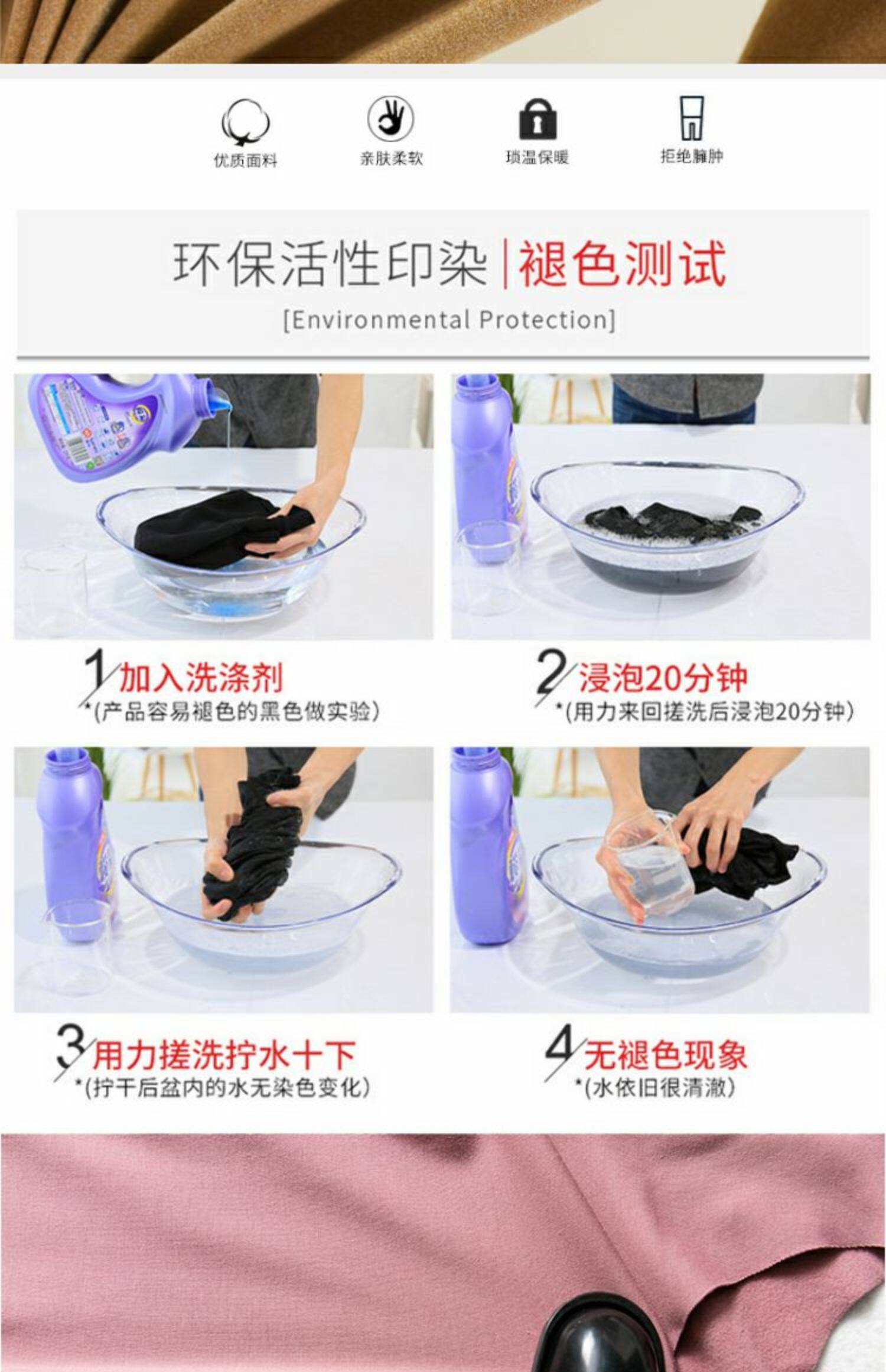 优质面料

亲肤柔软

琐温保暖

拒绝臃肿

环保活性印染 | 褪色测试

[Environmental Protection]

1 加入洗涤剂
*(产品容易褪色的黑色做实验)

2 浸泡20分钟
*(用力来回搓洗后浸泡20分钟)

3 用力搓洗拧水十下
*(拧干后盆内的水无染色变化)

4 无褪色现象
*(水依旧很清澈)