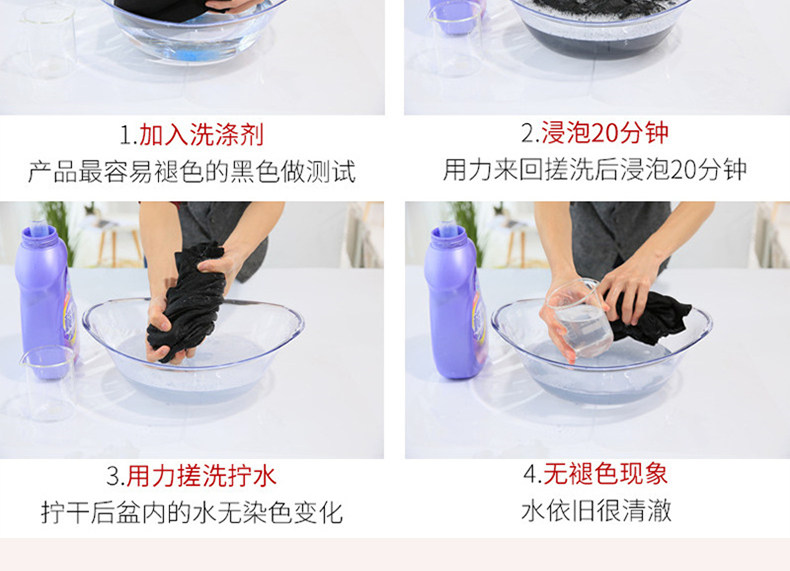 1.加入洗涤剂
产品最容易褪色的黑色做测试

2.浸泡20分钟
用力来回搓洗后浸泡20分钟

3.用力搓洗拧水
拧干后盆内的水无染色变化

4.无褪色现象
水依旧很清澈