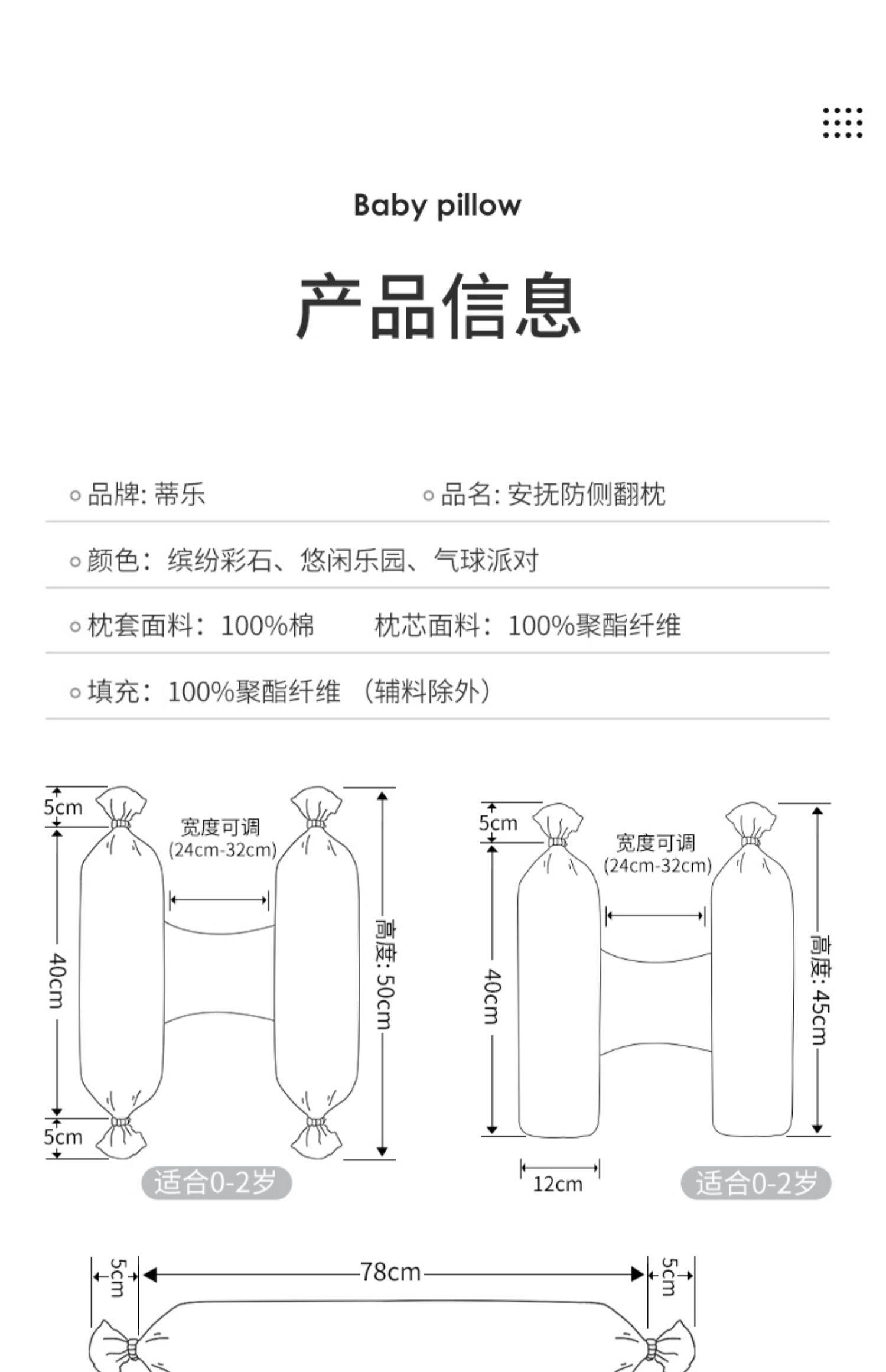 Baby pillow

产品信息

品牌: 蒂乐
品名: 安抚防侧翻枕

颜色：缤纷彩石、悠闲乐园、气球派对

枕套面料：100%棉
枕芯面料：100%聚酯纤维

填充：100%聚酯纤维 （辅料除外）

5cm
宽度可调 (24cm-32cm)
40cm
高度: 50cm
5cm
适合0-2岁

5cm
宽度可调 (24cm-32cm)
40cm
高度: 45cm
12cm
适合0-2岁

5cm
78cm
5cm