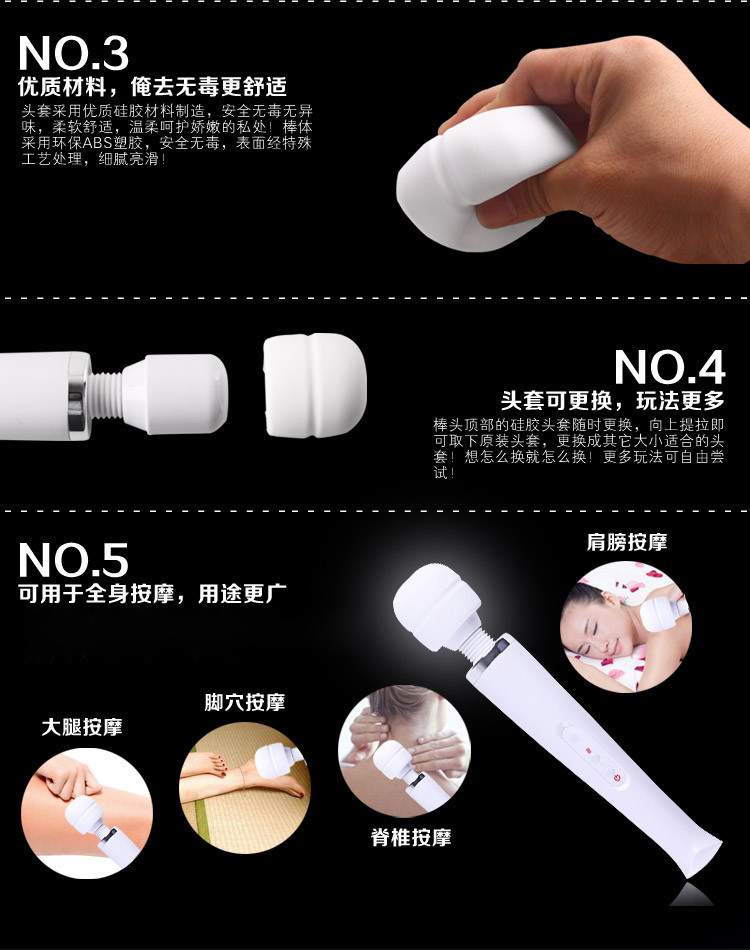 NO.3
优质材料，俺去无毒更舒适
头套采用优质硅胶材料制造，安全无毒无异味，柔软舒适，温柔呵护娇嫩的私处！棒体采用环保ABS塑胶，安全无毒，表面经特殊工艺处理，细腻亮滑！

NO.4
头套可更换，玩法更多
棒头顶部的硅胶头套随时更换，向上提拉即可取下原装头套，更换成其它大小适合的头套！想怎么换就怎么换！更多玩法可自由尝试！

NO.5
可用于全身按摩，用途更广

肩膀按摩

脚穴按摩

大腿按摩

脊椎按摩