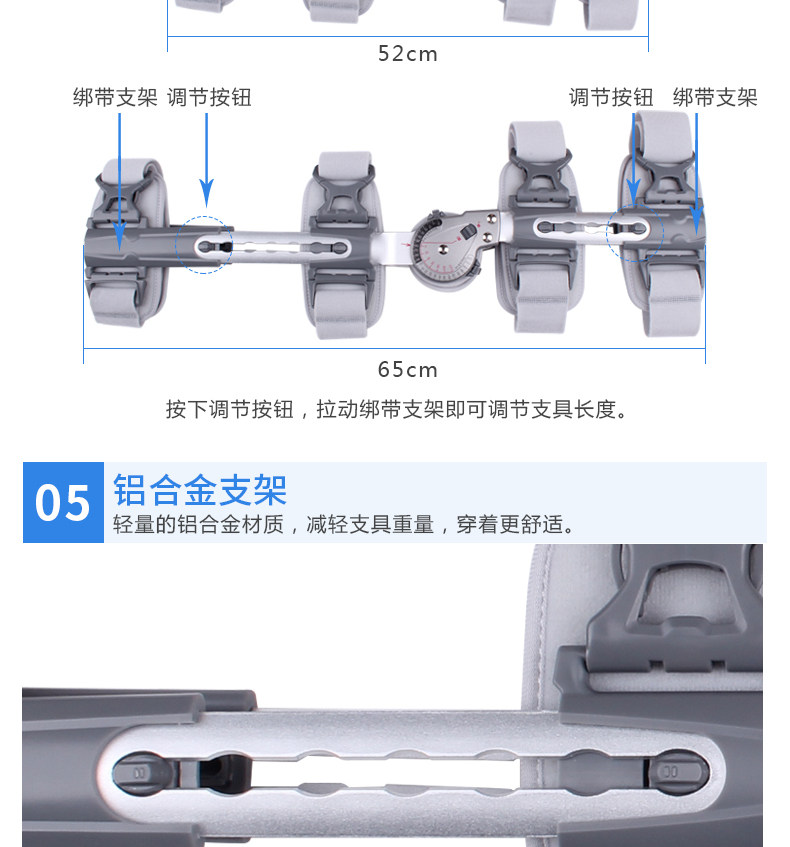 52cm

绑带支架 调节按钮

调节按钮 绑带支架

65cm

按下调节按钮，拉动绑带支架即可调节支具长度。

05

铝合金支架

轻量的铝合金材质，减轻支具重量，穿着更舒适。